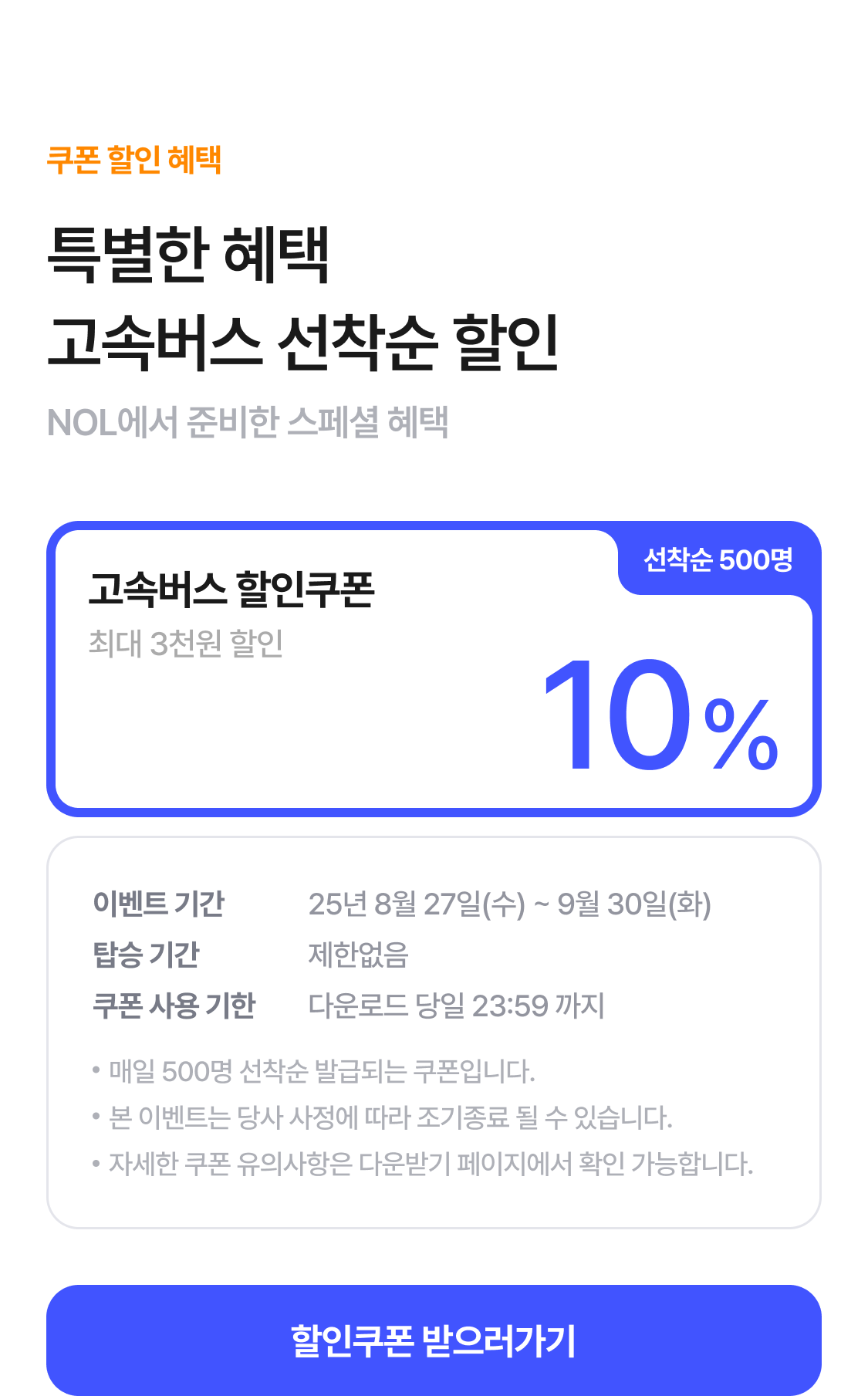 쿠폰 할인 혜택

특별한 혜택
고속버스 선착순 할인

NOL에서 준비한 스페셜 혜택

선착순 500명

고속버스 할인쿠폰

최대 3천원 할인

10%

이벤트 기간 25년 8월 27일(수) ~ 9월 30일(화)
탑승 기간 제한없음
쿠폰 사용 기한 다운로드 당일 23:59 까지

• 매일 500명 선착순 발급되는 쿠폰입니다.
• 본 이벤트는 당사 사정에 따라 조기종료 될 수 있습니다.
• 자세한 쿠폰 유의사항은 다운받기 페이지에서 확인 가능합니다.

할인쿠폰 받으러가기