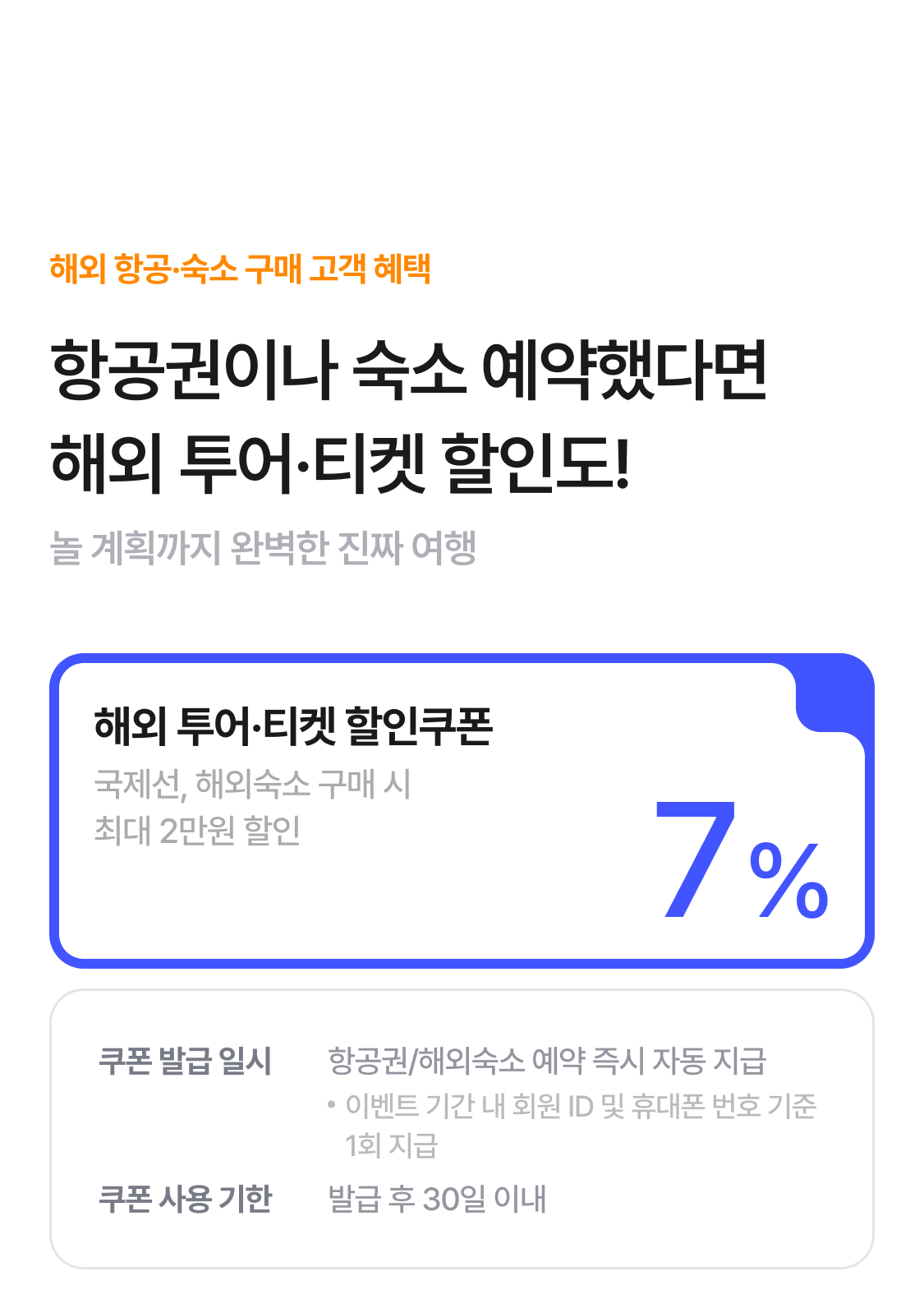 해외 항공·숙소 구매 고객 혜택

항공권이나 숙소 예약했다면
해외 투어·티켓 할인도!

놀 계획까지 완벽한 진짜 여행

해외 투어·티켓 할인쿠폰

국제선, 해외숙소 구매 시
최대 2만원 할인

7%

쿠폰 발급 일시
항공권/해외숙소 예약 즉시 자동 지급
• 이벤트 기간 내 회원 ID 및 휴대폰 번호 기준 1회 지급

쿠폰 사용 기한
발급 후 30일 이내