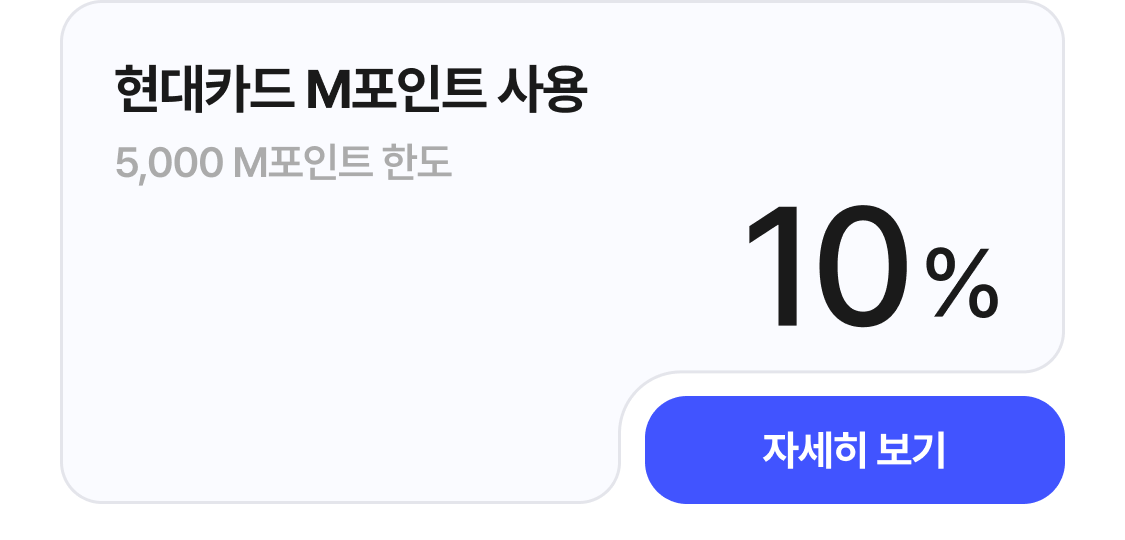 현대카드 M포인트 사용

5,000 M포인트 한도

10%

자세히 보기