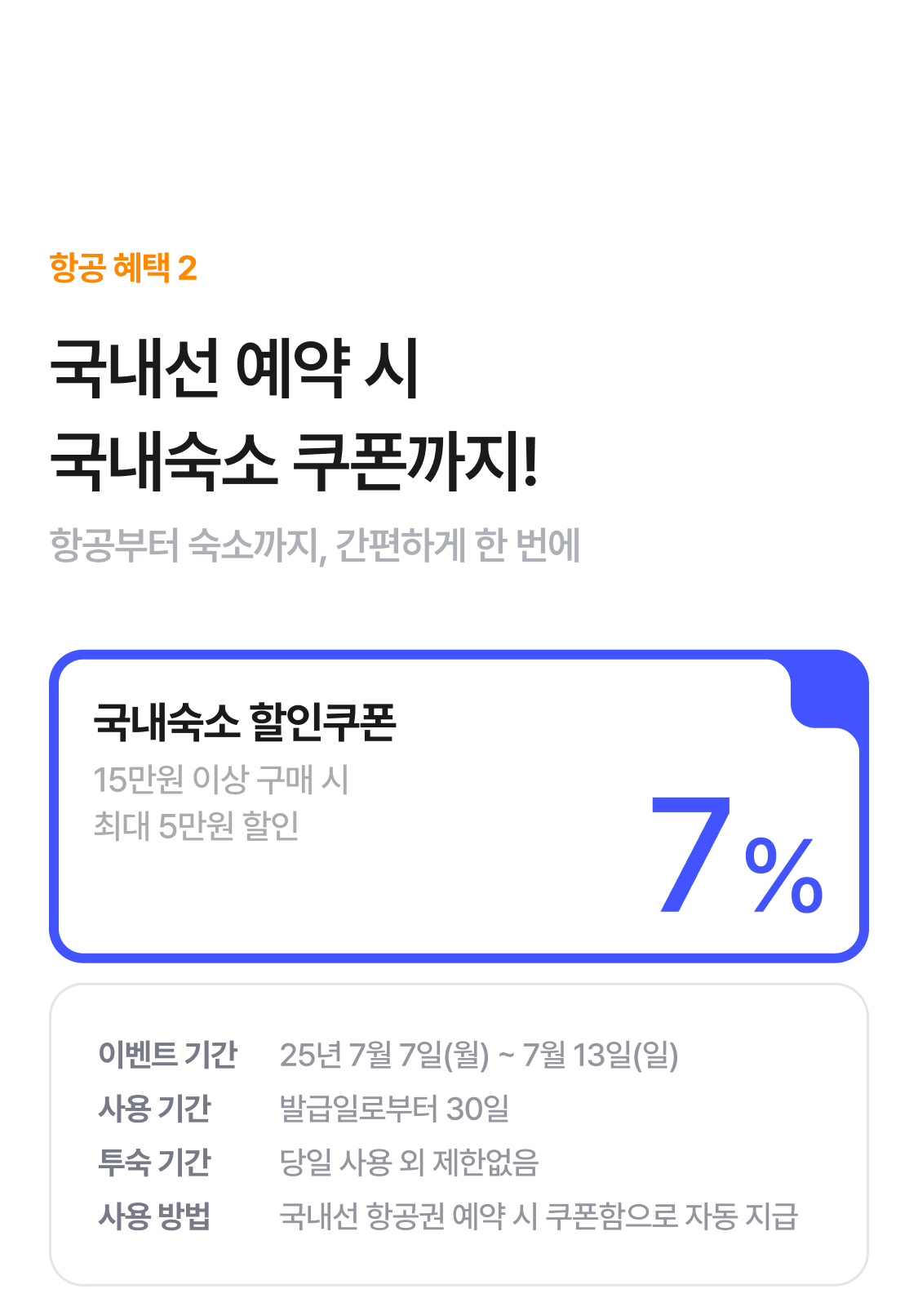 항공 혜택 2

국내선 예약 시
국내숙소 쿠폰까지!

항공부터 숙소까지, 간편하게 한 번에

국내숙소 할인쿠폰

15만원 이상 구매 시
최대 5만원 할인

7%

이벤트 기간 25년 7월 7일(월) ~ 7월 13일(일)
사용 기간 발급일로부터 30일
투숙 기간 당일 사용 외 제한없음
사용 방법 국내선 항공권 예약 시 쿠폰함으로 자동 지급