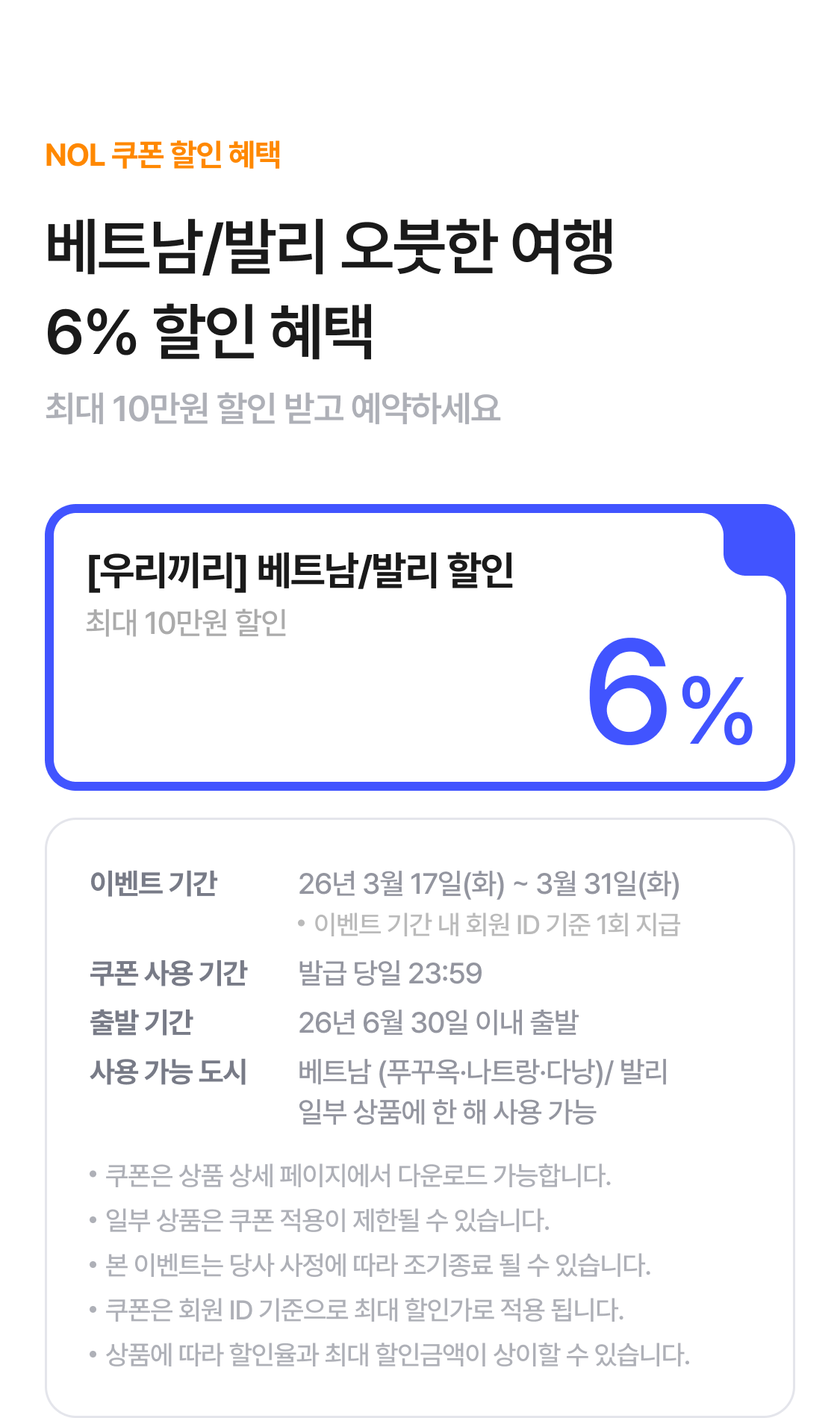 NOL 쿠폰 할인 혜택

베트남/발리 오붓한 여행
6% 할인 혜택

최대 10만원 할인 받고 예약하세요

[우리끼리] 베트남/발리 할인
최대 10만원 할인

6%

이벤트 기간 26년 3월 17일(화) ~ 3월 31일(화)
• 이벤트 기간 내 회원 ID 기준 1회 지급

쿠폰 사용 기간 발급 당일 23:59

출발 기간 26년 6월 30일 이내 출발

사용 가능 도시 베트남 (푸꾸옥·나트랑·다낭)/ 발리
일부 상품에 한 해 사용 가능

• 쿠폰은 상품 상세 페이지에서 다운로드 가능합니다.
• 일부 상품은 쿠폰 적용이 제한될 수 있습니다.
• 본 이벤트는 당사 사정에 따라 조기종료 될 수 있습니다.
• 쿠폰은 회원 ID 기준으로 최대 할인가로 적용 됩니다.
• 상품에 따라 할인율과 최대 할인금액이 상이할 수 있습니다.