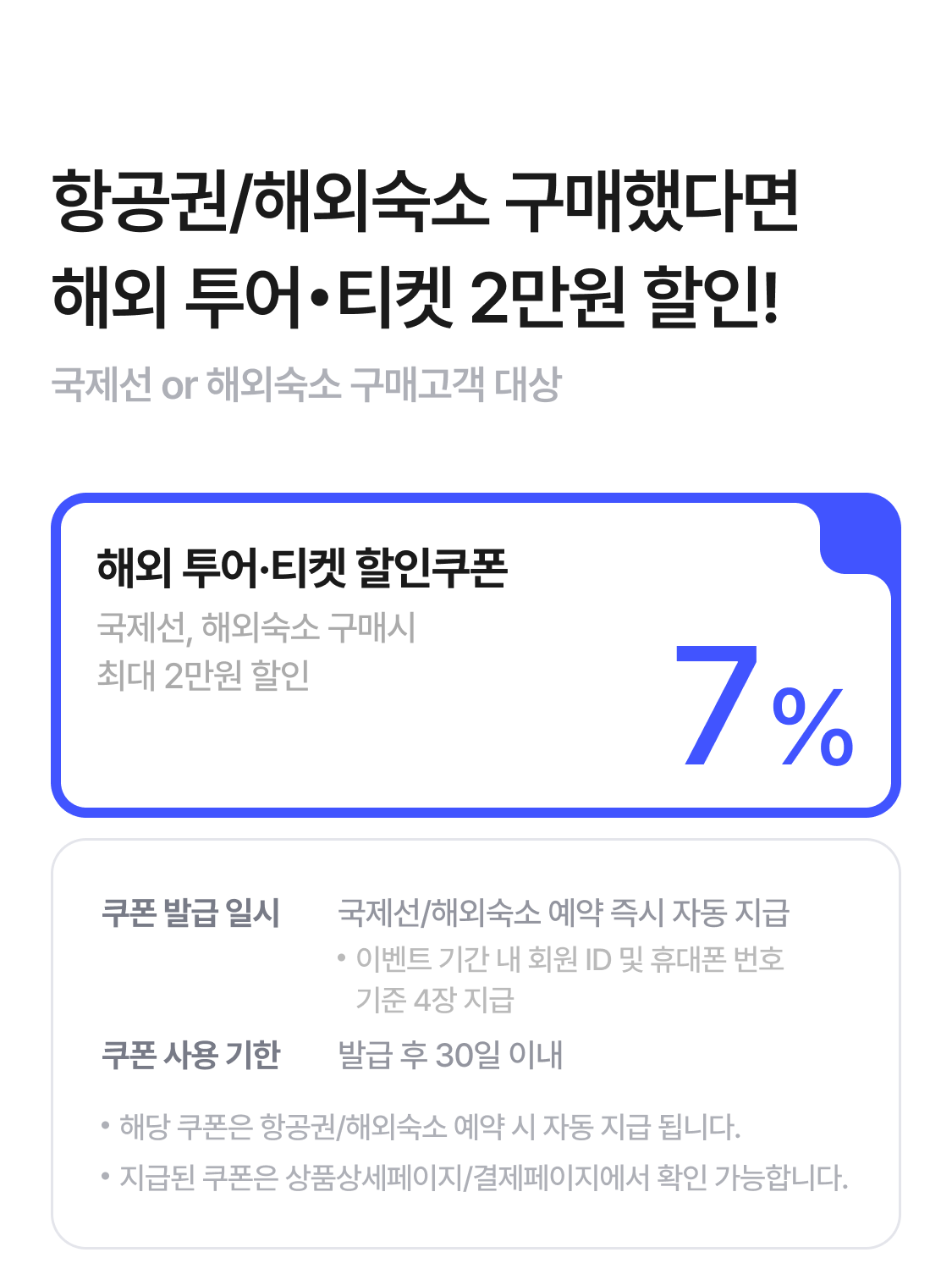 항공권/해외숙소 구매했다면
해외 투어•티켓 2만원 할인!

국제선 or 해외숙소 구매고객 대상

해외 투어·티켓 할인쿠폰
국제선, 해외숙소 구매시
최대 2만원 할인

7%

쿠폰 발급 일시
국제선/해외숙소 예약 즉시 자동 지급
• 이벤트 기간 내 회원 ID 및 휴대폰 번호 기준 4장 지급

쿠폰 사용 기한
발급 후 30일 이내

• 해당 쿠폰은 항공권/해외숙소 예약 시 자동 지급 됩니다.
• 지급된 쿠폰은 상품상세페이지/결제페이지에서 확인 가능합니다.