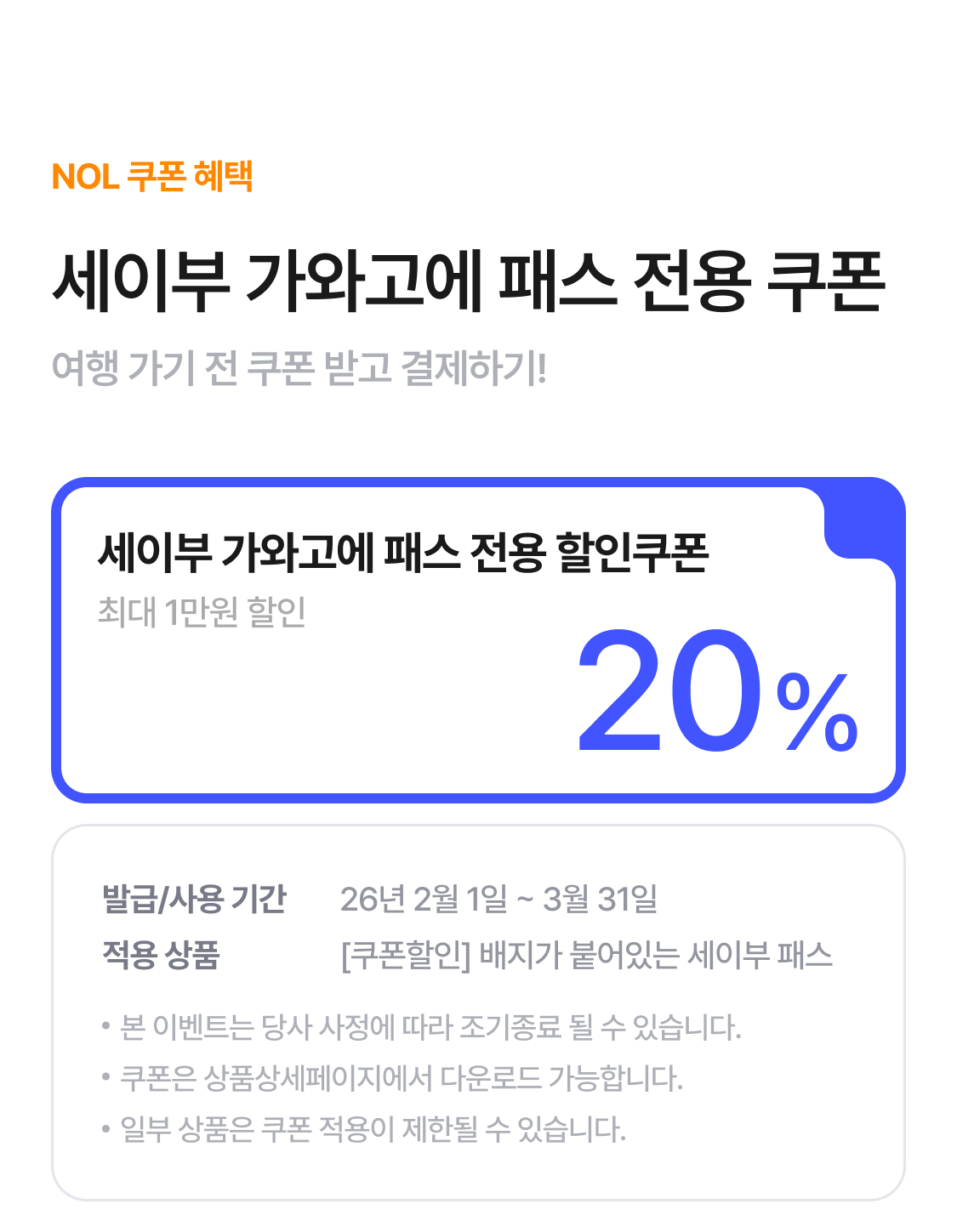 NOL 쿠폰 혜택

세이부 가와고에 패스 전용 쿠폰

여행 가기 전 쿠폰 받고 결제하기!

세이부 가와고에 패스 전용 할인쿠폰

최대 1만원 할인

20%

발급/사용 기간 26년 2월 1일 ~ 3월 31일
적용 상품 [쿠폰할인] 배지가 붙어있는 세이부 패스

• 본 이벤트는 당사 사정에 따라 조기종료 될 수 있습니다.
• 쿠폰은 상품상세페이지에서 다운로드 가능합니다.
• 일부 상품은 쿠폰 적용이 제한될 수 있습니다.