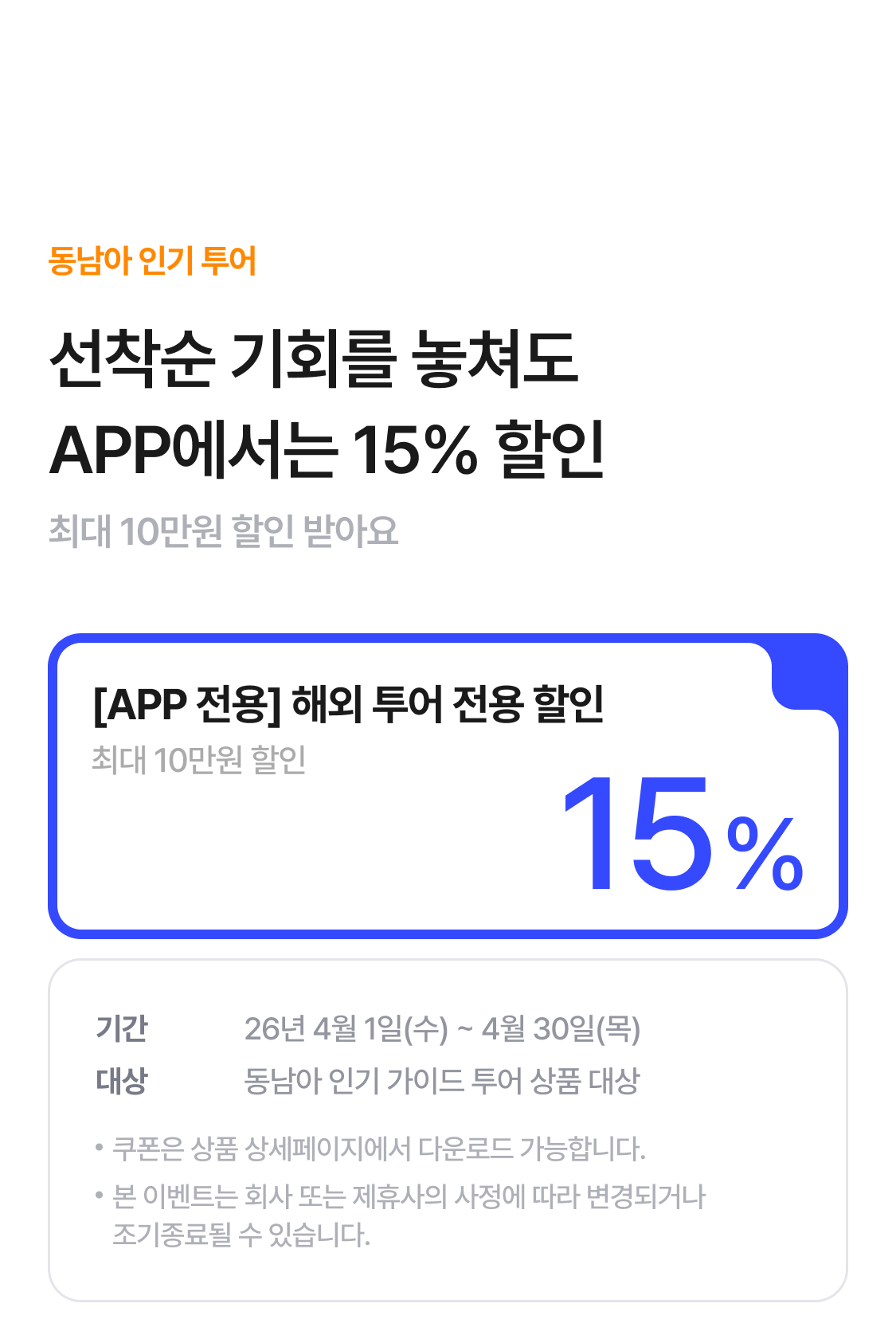 동남아 인기 투어

선착순 기회를 놓쳐도
APP에서는 15% 할인

최대 10만원 할인 받아요

[APP 전용] 해외 투어 전용 할인
최대 10만원 할인
15%

기간 26년 4월 1일(수) ~ 4월 30일(목)
대상 동남아 인기 가이드 투어 상품 대상

• 쿠폰은 상품 상세페이지에서 다운로드 가능합니다.
• 본 이벤트는 회사 또는 제휴사의 사정에 따라 변경되거나 조기종료될 수 있습니다.