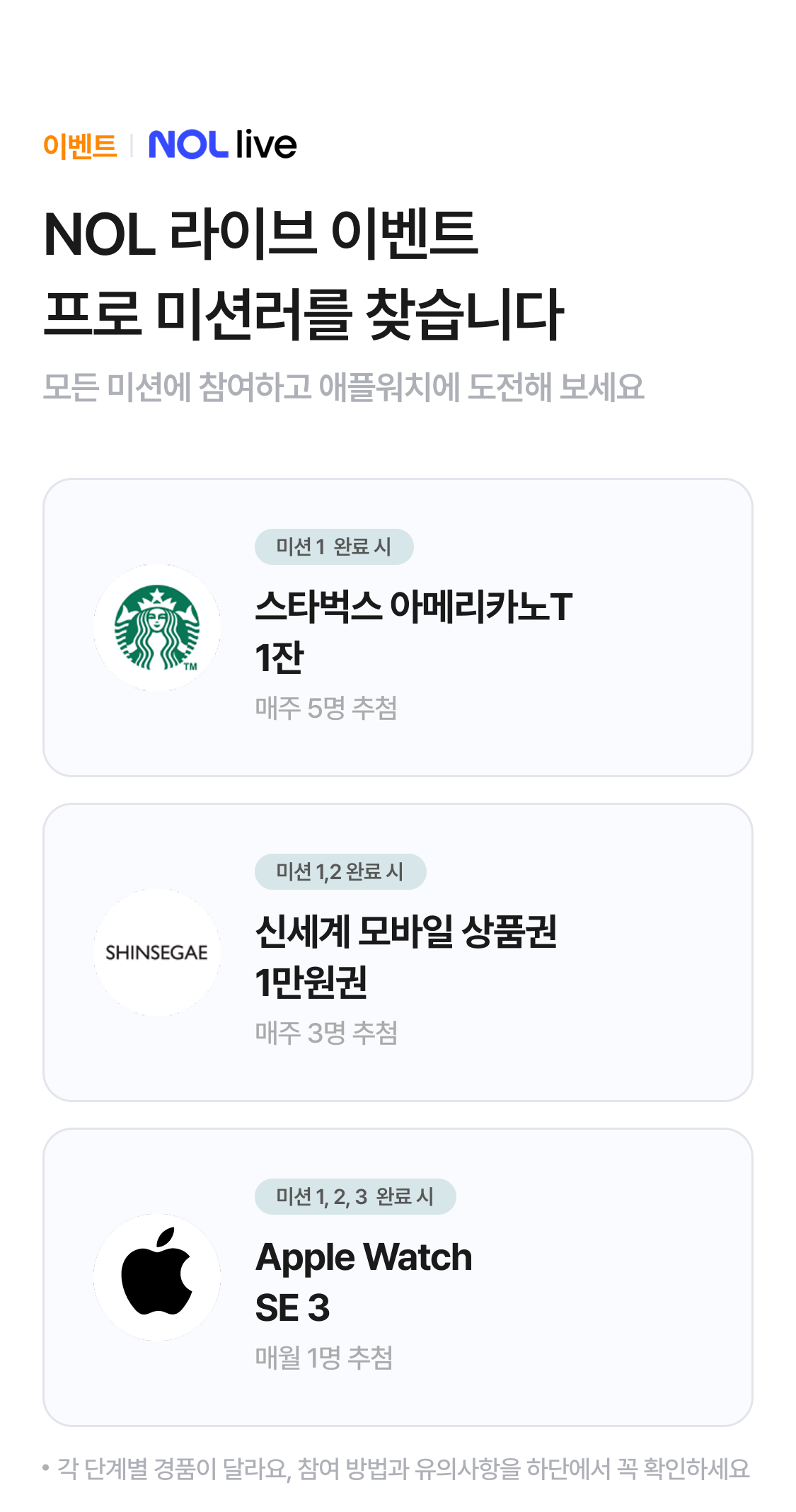 이벤트 NOL live

NOL 라이브 이벤트
프로 미션러를 찾습니다

모든 미션에 참여하고 애플워치에 도전해 보세요

미션 1 완료 시

스타벅스 아메리카노T
1잔

매주 5명 추첨

SHINSEGAE

미션 1,2 완료 시

신세계 모바일 상품권
1만원권

매주 3명 추첨

미션 1, 2, 3 완료 시

Apple Watch
SE 3

매월 1명 추첨

• 각 단계별 경품이 달라요, 참여 방법과 유의사항을 하단에서 꼭 확인하세요