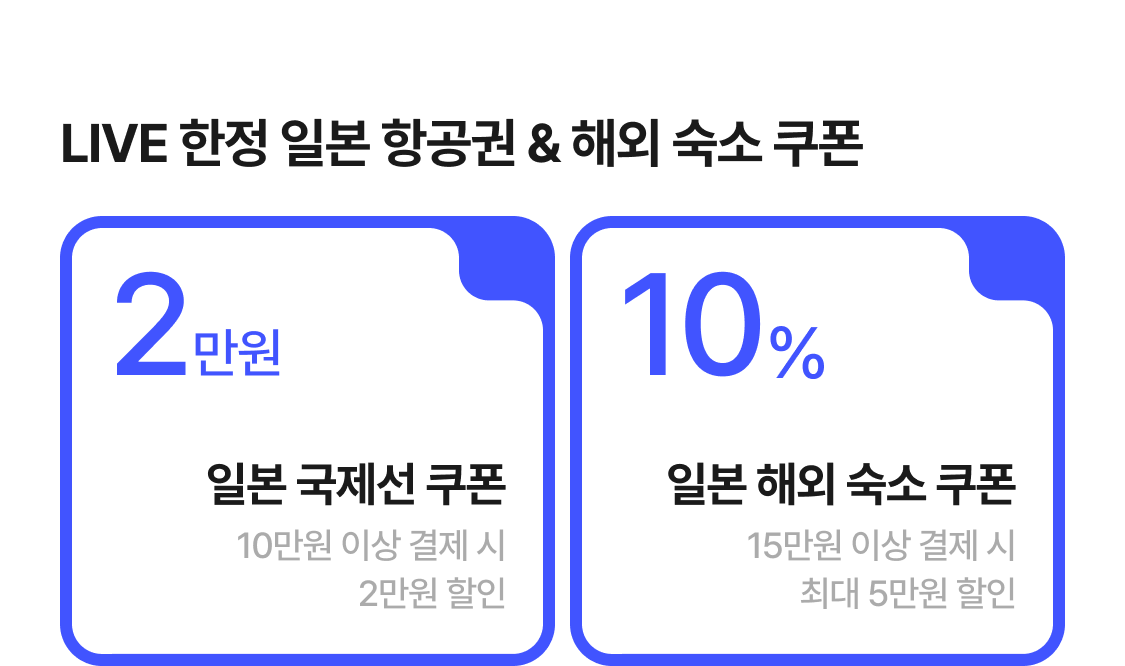 LIVE 한정 일본 항공권 & 해외 숙소 쿠폰

2만원

일본 국제선 쿠폰

10만원 이상 결제 시
2만원 할인

10%

일본 해외 숙소 쿠폰

15만원 이상 결제 시
최대 5만원 할인