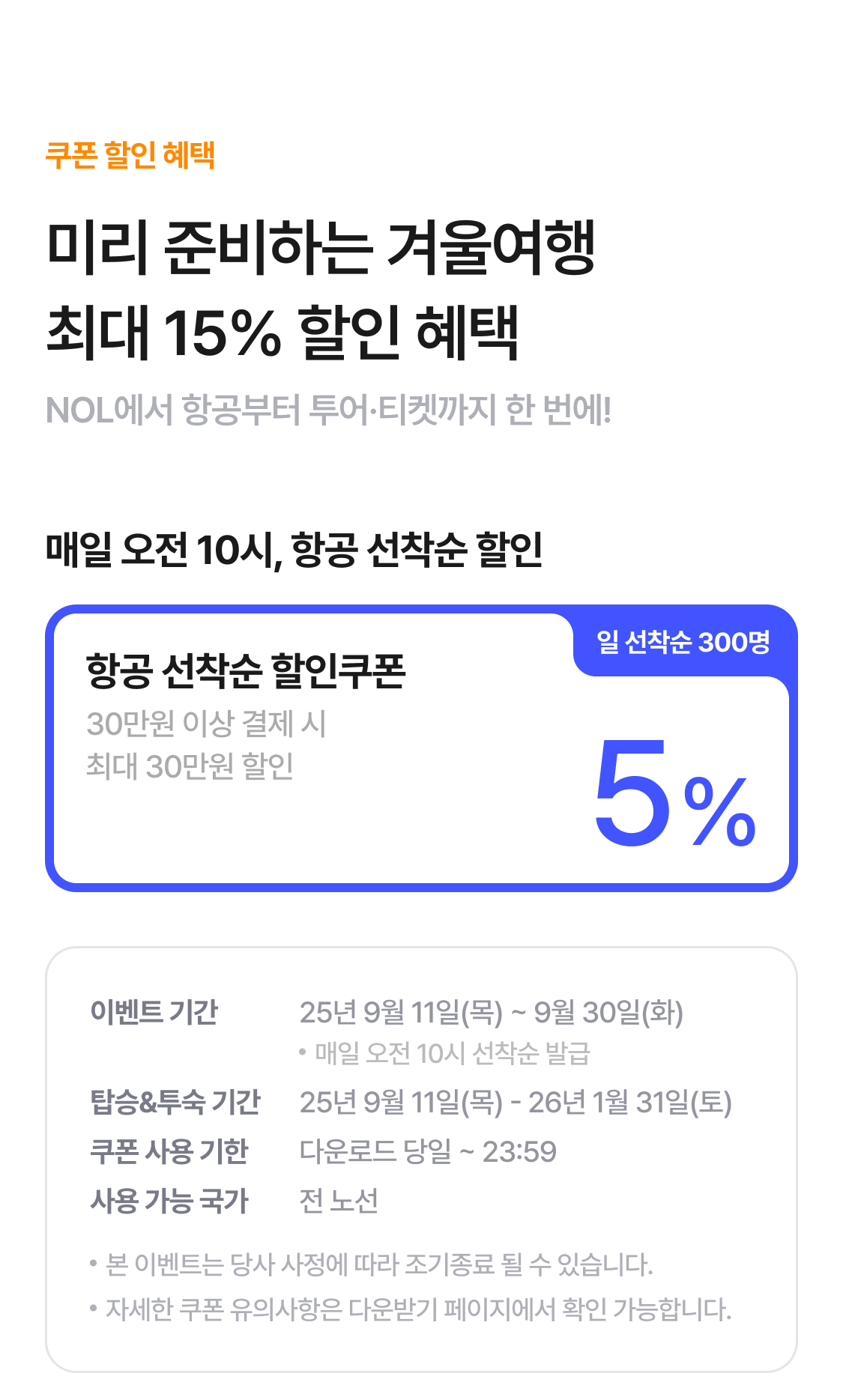 쿠폰 할인 혜택

미리 준비하는 겨울여행
최대 15% 할인 혜택

NOL에서 항공부터 투어·티켓까지 한 번에!

매일 오전 10시, 항공 선착순 할인

일 선착순 300명

항공 선착순 할인쿠폰
30만원 이상 결제 시
최대 30만원 할인

5%

이벤트 기간 25년 9월 11일(목) ~ 9월 30일(화)
• 매일 오전 10시 선착순 발급
탑승&투숙 기간 25년 9월 11일(목) - 26년 1월 31일(토)
쿠폰 사용 기한 다운로드 당일 ~ 23:59
사용 가능 국가 전 노선

• 본 이벤트는 당사 사정에 따라 조기종료 될 수 있습니다.
• 자세한 쿠폰 유의사항은 다운받기 페이지에서 확인 가능합니다.