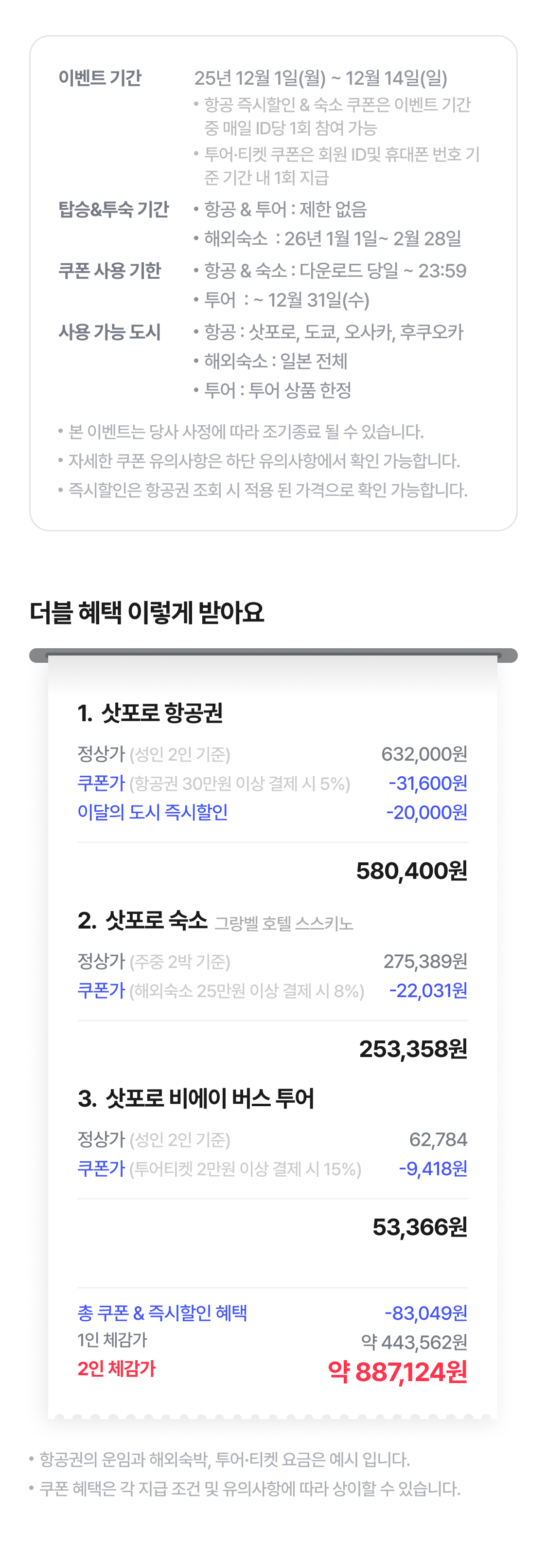 이벤트 기간
25년 12월 1일(월) ~ 12월 14일(일)
• 항공 즉시할인 & 숙소 쿠폰은 이벤트 기간 중 매일 ID당 1회 참여 가능
• 투어·티켓 쿠폰은 회원 ID및 휴대폰 번호 기준 기간 내 1회 지급

탑승&투숙 기간
• 항공 & 투어 : 제한 없음
• 해외숙소 : 26년 1월 1일~ 2월 28일

쿠폰 사용 기한
• 항공 & 숙소 : 다운로드 당일 ~ 23:59
• 투어 : ~ 12월 31일(수)

사용 가능 도시
• 항공 : 삿포로, 도쿄, 오사카, 후쿠오카
• 해외숙소 : 일본 전체
• 투어 : 투어 상품 한정

• 본 이벤트는 당사 사정에 따라 조기종료 될 수 있습니다.
• 자세한 쿠폰 유의사항은 하단 유의사항에서 확인 가능합니다.
• 즉시할인은 항공권 조회 시 적용 된 가격으로 확인 가능합니다.

더블 혜택 이렇게 받아요

1. 삿포로 항공권
정상가 (성인 2인 기준) 632,000원
쿠폰가 (항공권 30만원 이상 결제 시 5%) -31,600원
이달의 도시 즉시할인 -20,000원
580,400원

2. 삿포로 숙소 그랑벨 호텔 스스키노
정상가 (주중 2박 기준) 275,389원
쿠폰가 (해외숙소 25만원 이상 결제 시 8%) -22,031원
253,358원

3. 삿포로 비에이 버스 투어
정상가 (성인 2인 기준) 62,784
쿠폰가 (투어티켓 2만원 이상 결제 시 15%) -9,418원
53,366원

총 쿠폰 & 즉시할인 혜택 -83,049원
1인 체감가 약 443,562원
2인 체감가 약 887,124원

• 항공권의 운임과 해외숙박, 투어·티켓 요금은 예시 입니다.
• 쿠폰 혜택은 각 지급 조건 및 유의사항에 따라 상이할 수 있습니다.