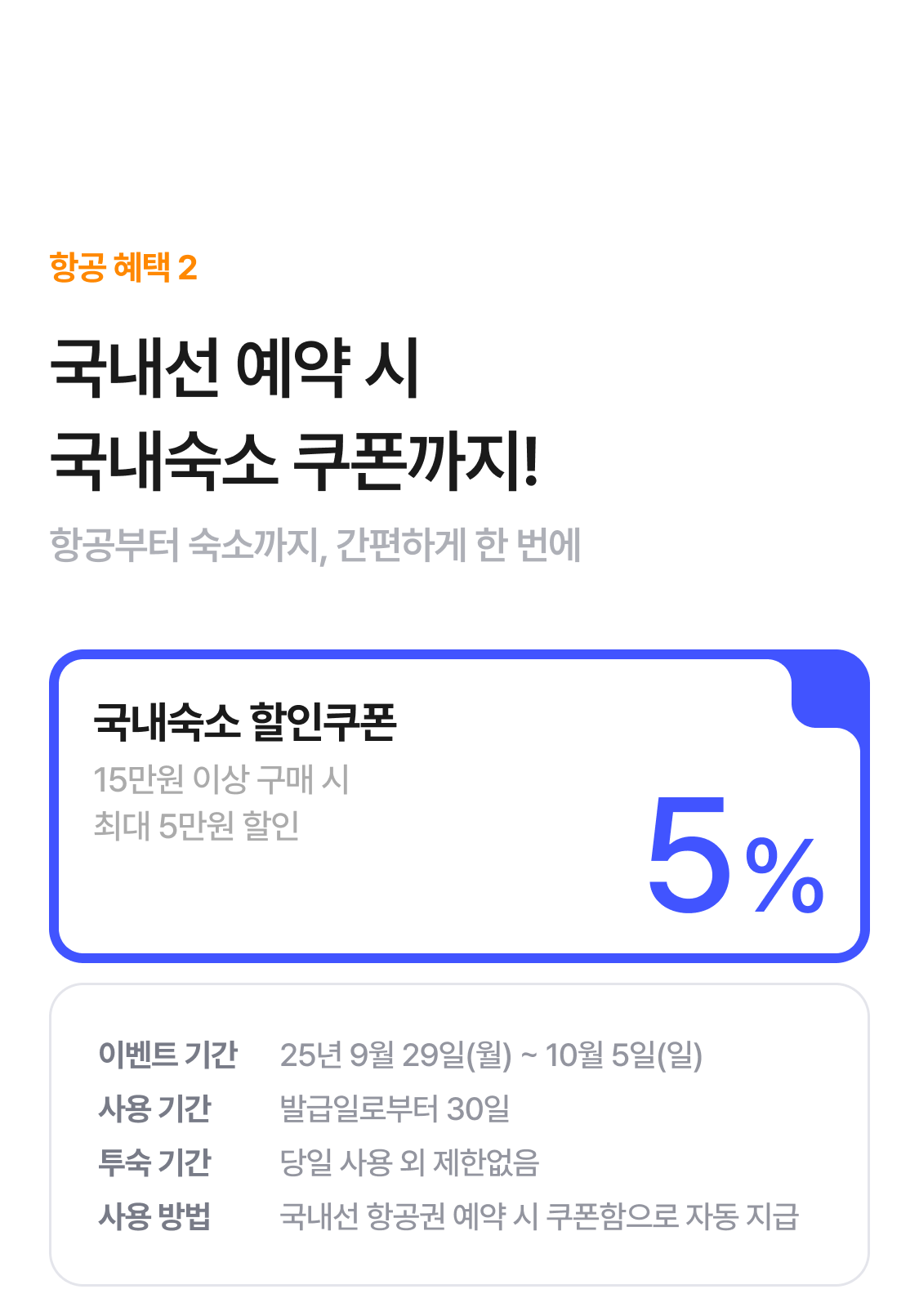 항공 혜택 2

국내선 예약 시
국내숙소 쿠폰까지!

항공부터 숙소까지, 간편하게 한 번에

국내숙소 할인쿠폰

15만원 이상 구매 시
최대 5만원 할인

5%

이벤트 기간 25년 9월 29일(월) ~ 10월 5일(일)
사용 기간 발급일로부터 30일
투숙 기간 당일 사용 외 제한없음
사용 방법 국내선 항공권 예약 시 쿠폰함으로 자동 지급