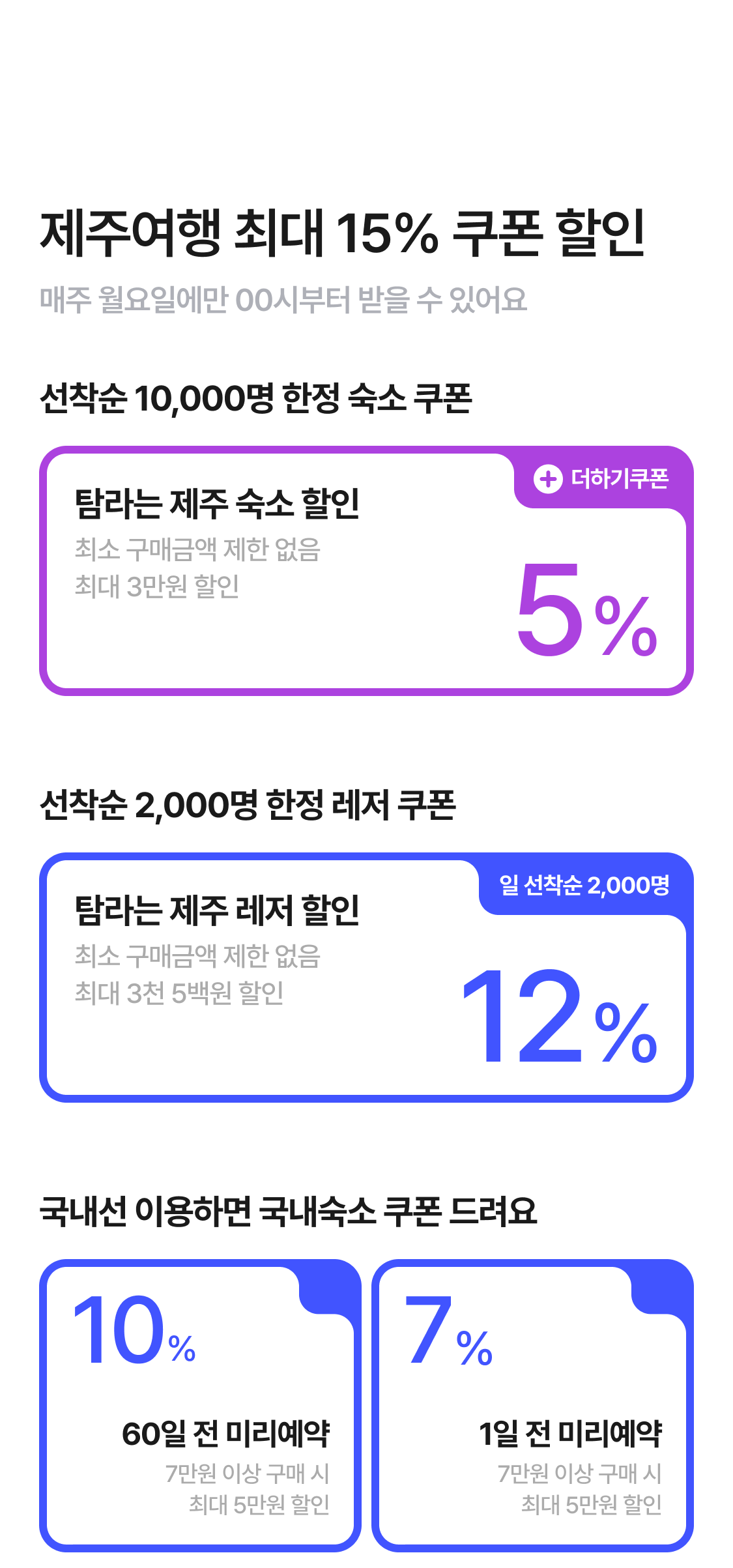 제주여행 최대 15% 쿠폰 할인

매주 월요일에만 00시부터 받을 수 있어요

선착순 10,000명 한정 숙소 쿠폰

더하기쿠폰

탐라는 제주 숙소 할인

최소 구매금액 제한 없음
최대 3만원 할인

5%

선착순 2,000명 한정 레저 쿠폰

일 선착순 2,000명

탐라는 제주 레저 할인

최소 구매금액 제한 없음
최대 3천 5백원 할인

12%

국내선 이용하면 국내숙소 쿠폰 드려요

10%

60일 전 미리예약

7만원 이상 구매 시
최대 5만원 할인

7%

1일 전 미리예약

7만원 이상 구매 시
최대 5만원 할인