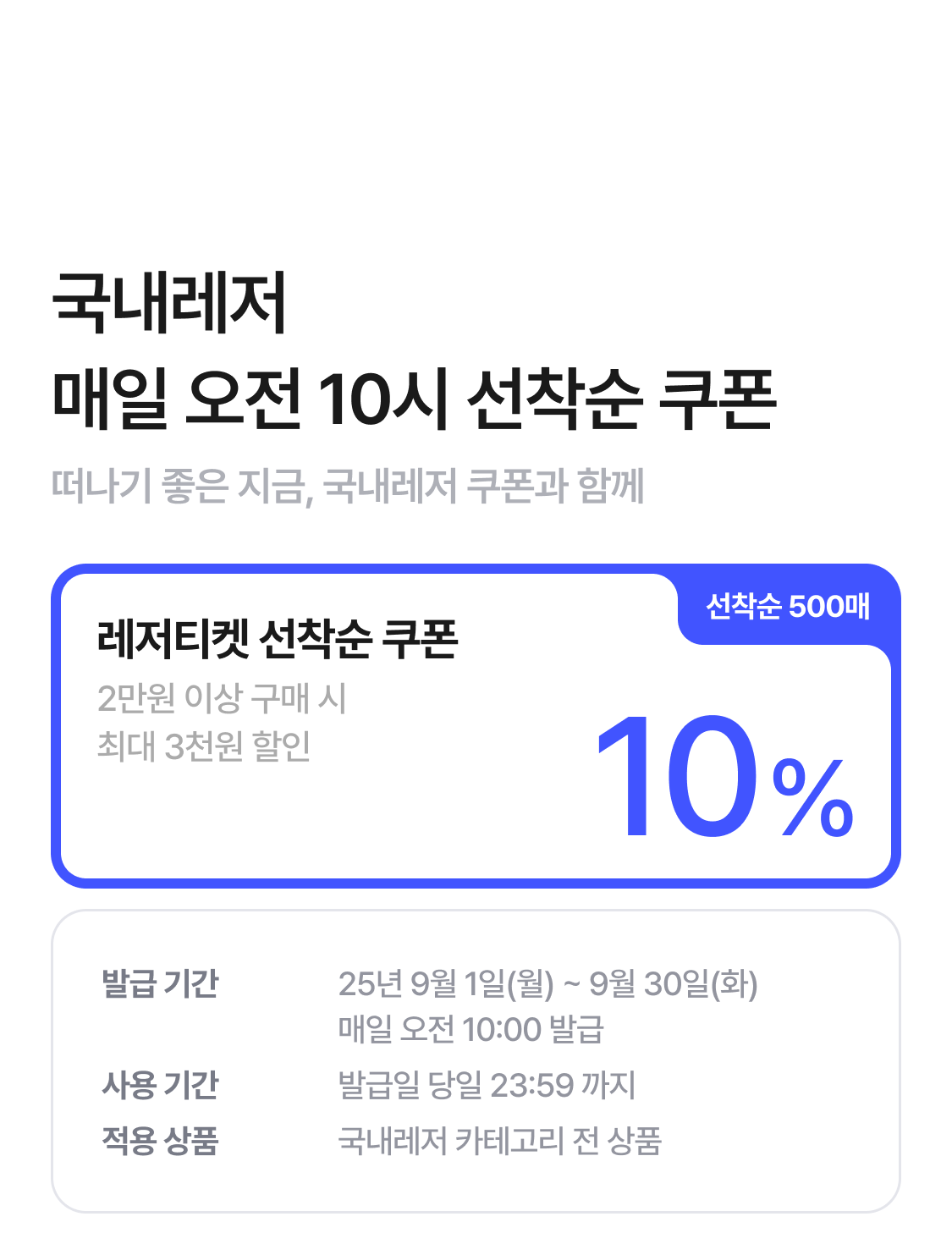 국내레저
매일 오전 10시 선착순 쿠폰

떠나기 좋은 지금, 국내레저 쿠폰과 함께

선착순 500매

레저티켓 선착순 쿠폰

2만원 이상 구매 시
최대 3천원 할인

10%

발급 기간
25년 9월 1일(월) ~ 9월 30일(화)
매일 오전 10:00 발급

사용 기간
발급일 당일 23:59 까지

적용 상품
국내레저 카테고리 전 상품