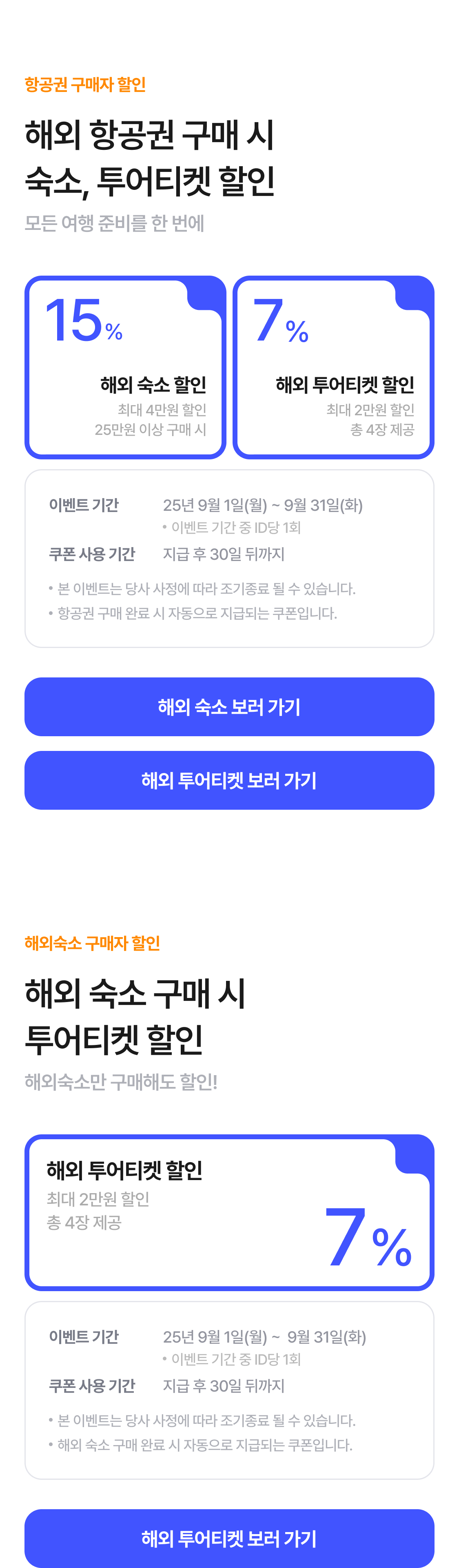 항공권 구매자 할인

해외 항공권 구매 시
숙소, 투어티켓 할인

모든 여행 준비를 한 번에

15%

해외 숙소 할인

최대 4만원 할인
25만원 이상 구매 시

7%

해외 투어티켓 할인

최대 2만원 할인
총 4장 제공

이벤트 기간 25년 9월 1일(월) ~ 9월 31일(화)
• 이벤트 기간 중 ID당 1회

쿠폰 사용 기간 지급 후 30일 뒤까지

• 본 이벤트는 당사 사정에 따라 조기종료 될 수 있습니다.
• 항공권 구매 완료 시 자동으로 지급되는 쿠폰입니다.

해외 숙소 보러 가기

해외 투어티켓 보러 가기

해외숙소 구매자 할인

해외 숙소 구매 시
투어티켓 할인

해외숙소만 구매해도 할인!

해외 투어티켓 할인

최대 2만원 할인
총 4장 제공

7%

이벤트 기간 25년 9월 1일(월) ~ 9월 31일(화)
• 이벤트 기간 중 ID당 1회

쿠폰 사용 기간 지급 후 30일 뒤까지

• 본 이벤트는 당사 사정에 따라 조기종료 될 수 있습니다.
• 해외 숙소 구매 완료 시 자동으로 지급되는 쿠폰입니다.

해외 투어티켓 보러 가기