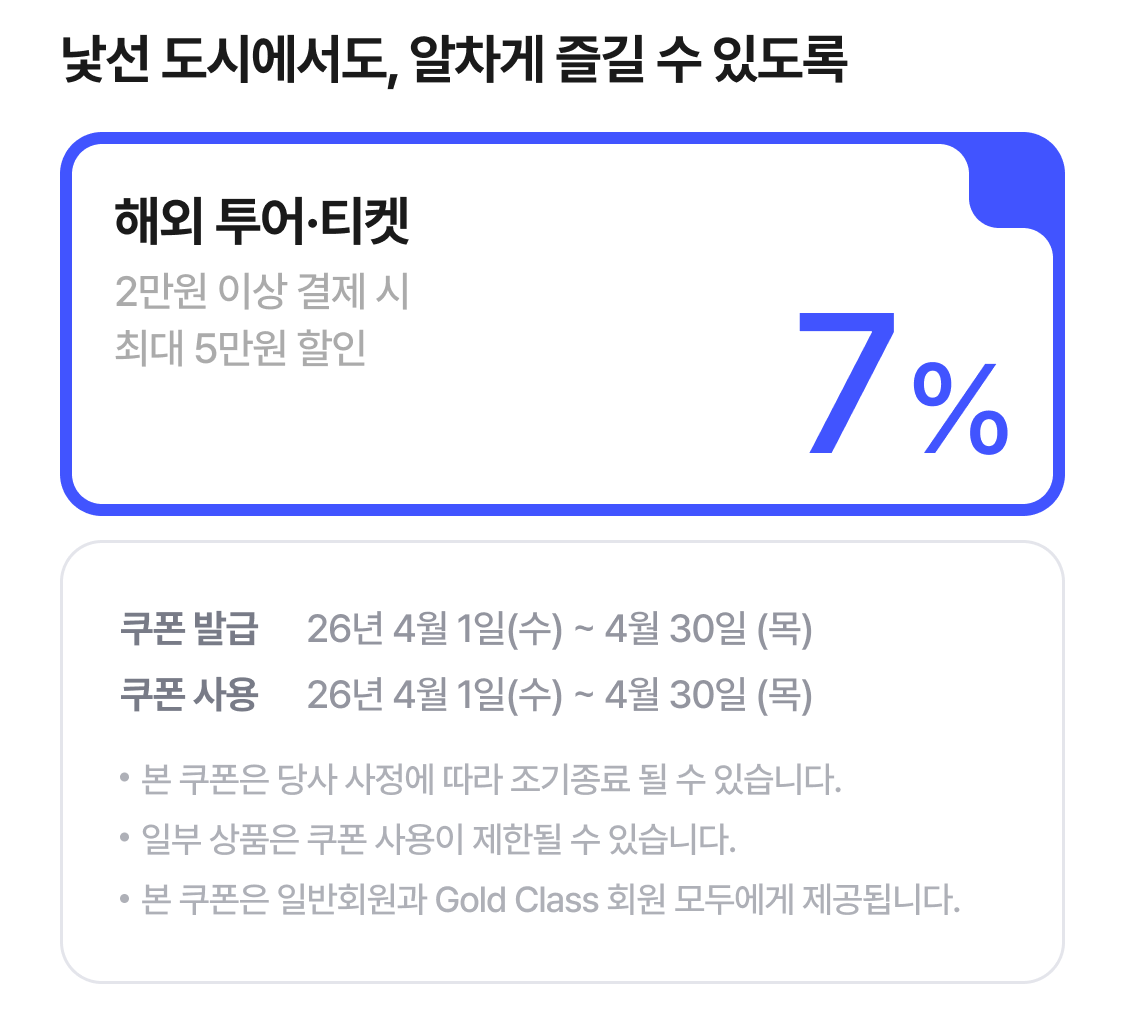 낯선 도시에서도, 알차게 즐길 수 있도록

해외 투어·티켓

2만원 이상 결제 시
최대 5만원 할인

7%

쿠폰 발급 26년 4월 1일(수) ~ 4월 30일 (목)
쿠폰 사용 26년 4월 1일(수) ~ 4월 30일 (목)

• 본 쿠폰은 당사 사정에 따라 조기종료 될 수 있습니다.
• 일부 상품은 쿠폰 사용이 제한될 수 있습니다.
• 본 쿠폰은 일반회원과 Gold Class 회원 모두에게 제공됩니다.