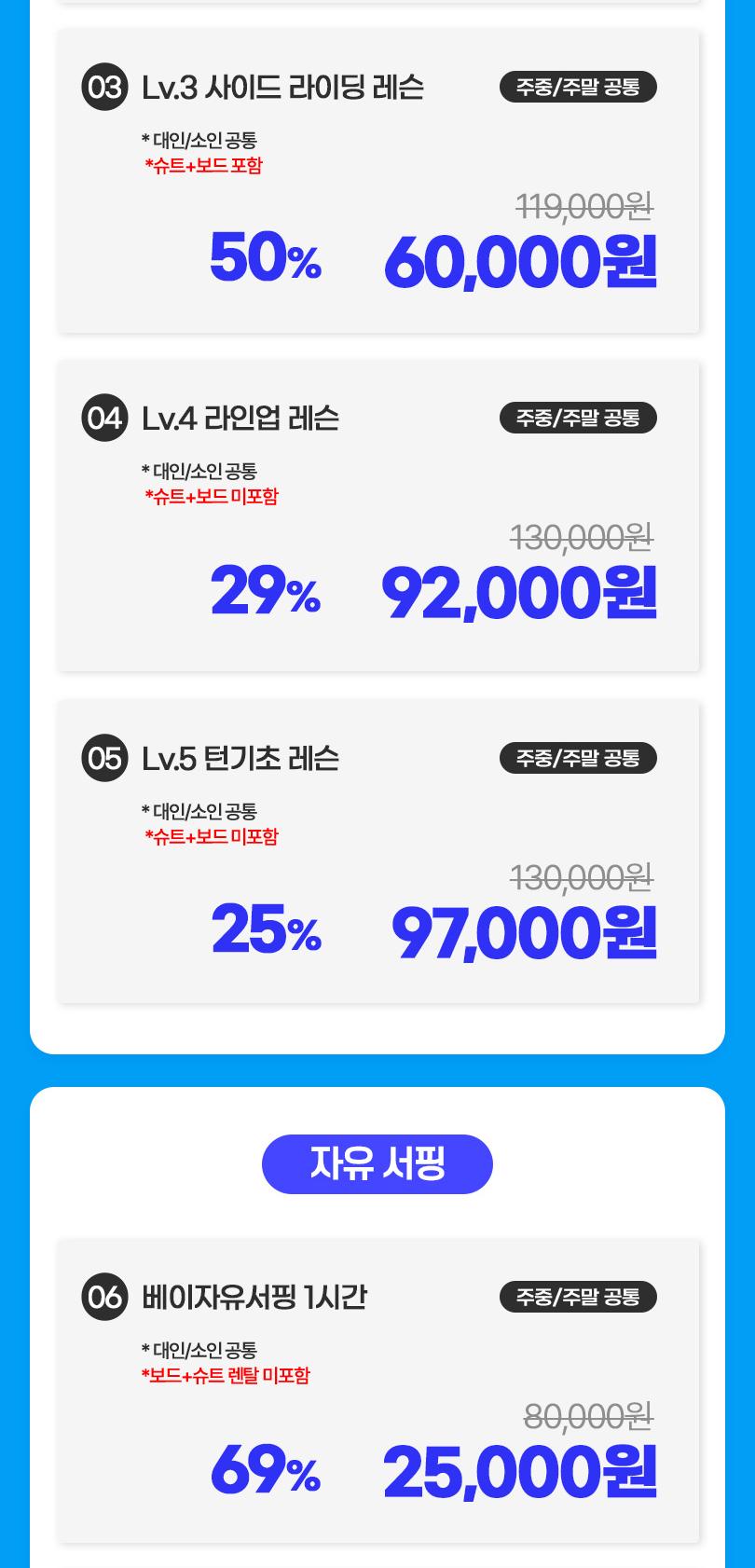 03 Lv.3 사이드 라이딩 레슨

주중/주말 공통

* 대인/소인 공통
*슈트+보드 포함

119,000원

50% 60,000원

04 Lv.4 라인업 레슨

주중/주말 공통

* 대인/소인 공통
*슈트+보드 미포함

130,000원

29% 92,000원

05 Lv.5 턴기초 레슨

주중/주말 공통

* 대인/소인 공통
*슈트+보드 미포함

130,000원

25% 97,000원

자유 서핑

06 베이자유서핑 1시간

주중/주말 공통

* 대인/소인 공통
*보드+슈트 렌탈 미포함

80,000원

69% 25,000원