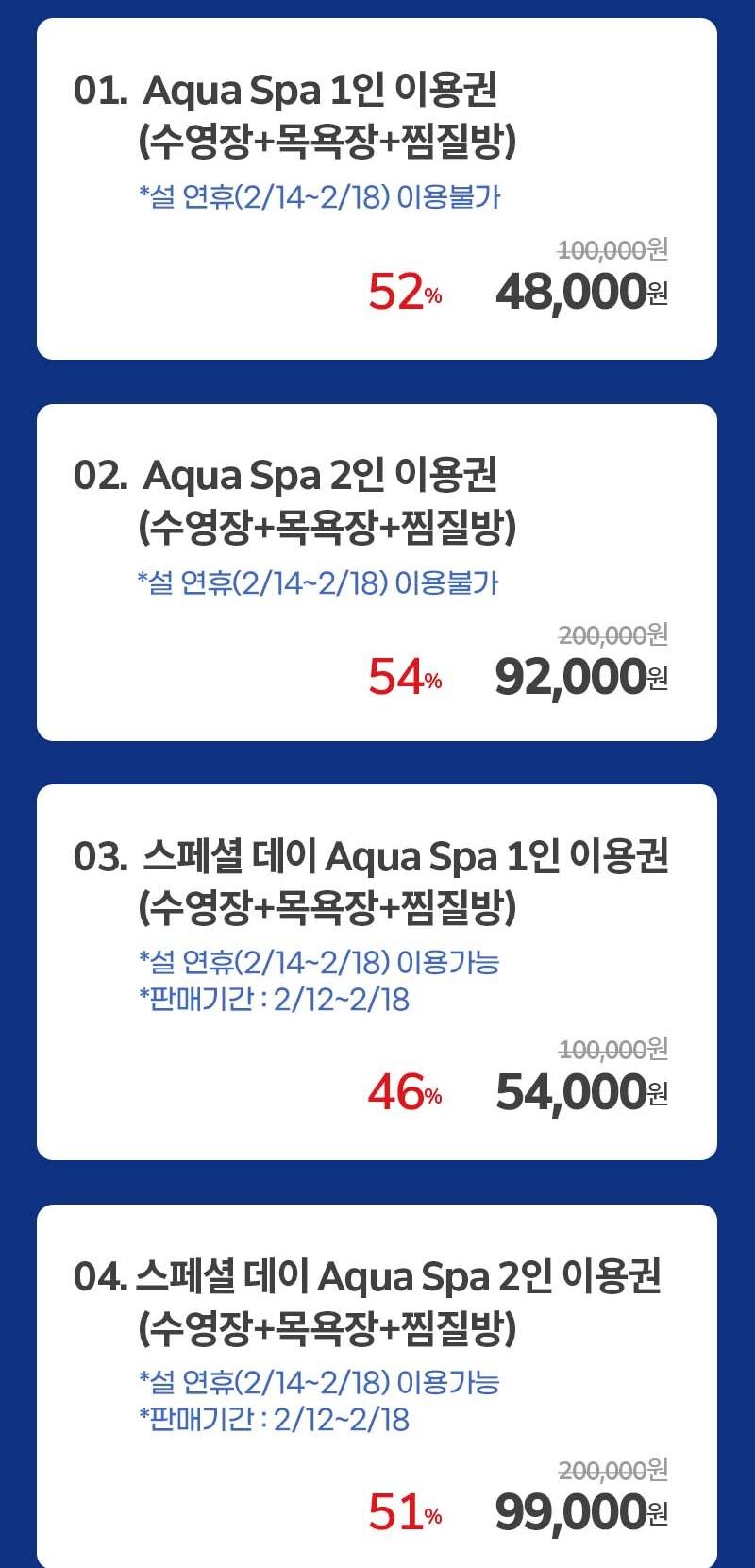 01. Aqua Spa 1인 이용권
(수영장+목욕장+찜질방)
*설 연휴(2/14~2/18) 이용불가

100,000원
52% 48,000원

02. Aqua Spa 2인 이용권
(수영장+목욕장+찜질방)
*설 연휴(2/14~2/18) 이용불가

200,000원
54% 92,000원

03. 스페셜 데이 Aqua Spa 1인 이용권
(수영장+목욕장+찜질방)
*설 연휴(2/14~2/18) 이용가능
*판매기간 : 2/12~2/18

100,000원
46% 54,000원

04. 스페셜 데이 Aqua Spa 2인 이용권
(수영장+목욕장+찜질방)
*설 연휴(2/14~2/18) 이용가능
*판매기간 : 2/12~2/18

200,000원
51% 99,000원