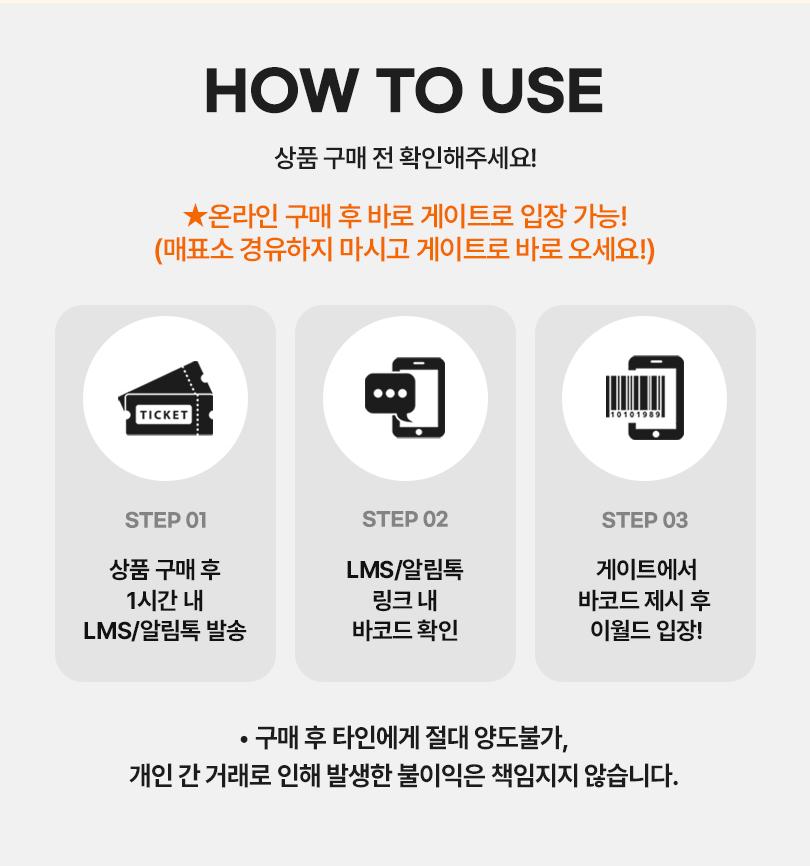 HOW TO USE

상품 구매 전 확인해주세요!

★온라인 구매 후 바로 게이트로 입장 가능!
(매표소 경유하지 마시고 게이트로 바로 오세요!)

TICKET

STEP 01

상품 구매 후
1시간 내
LMS/알림톡 발송

STEP 02

LMS/알림톡
링크 내
바코드 확인

10101989

STEP 03

게이트에서
바코드 제시 후
이월드 입장!

• 구매 후 타인에게 절대 양도불가,
개인 간 거래로 인해 발생한 불이익은 책임지지 않습니다.