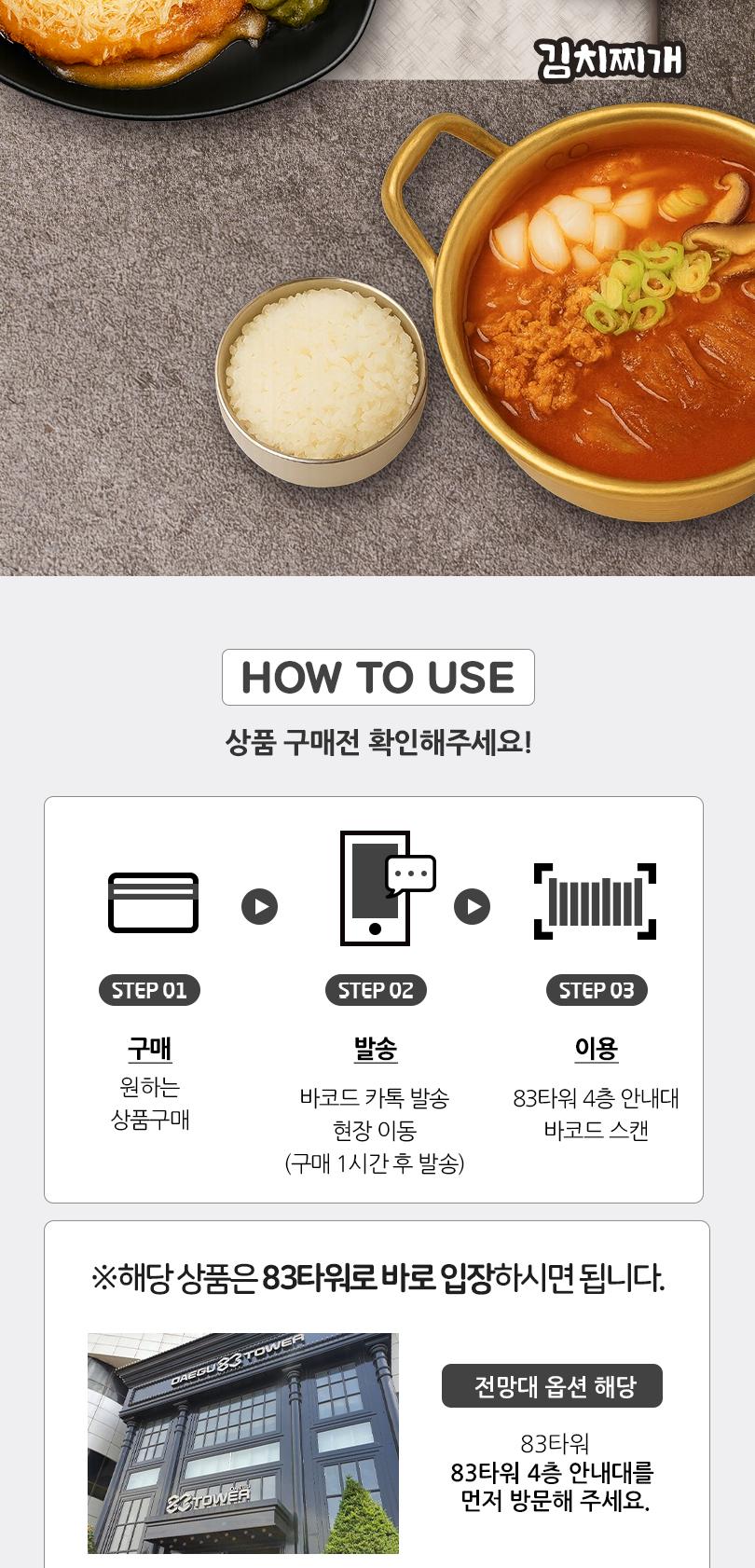 김치찌개

HOW TO USE

상품 구매전 확인해주세요!

STEP 01

구매

원하는 상품구매

STEP 02

발송

바코드 카톡 발송 현장 이동 (구매 1시간 후 발송)

STEP 03

이용

83타워 4층 안내대 바코드 스캔

※해당 상품은 83타워로 바로 입장하시면 됩니다.

DAEGU 83 TOWER

83 TOWER

전망대 옵션 해당

83타워
83타워 4층 안내대를 먼저 방문해 주세요.