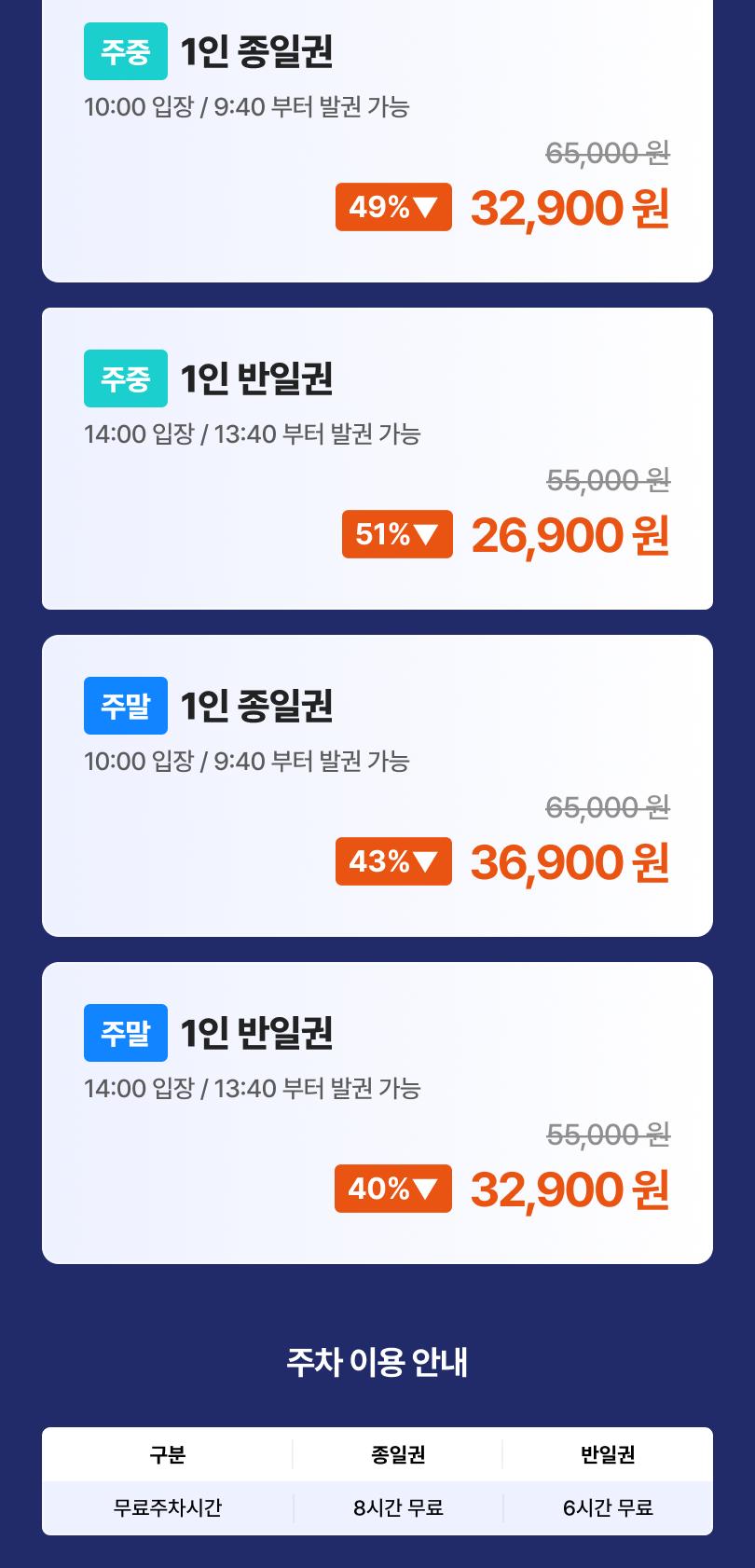 주중 1인 종일권
10:00 입장 / 9:40 부터 발권 가능
65,000 원
49%▼ 32,900 원

주중 1인 반일권
14:00 입장 / 13:40 부터 발권 가능
55,000 원
51%▼ 26,900 원

주말 1인 종일권
10:00 입장 / 9:40 부터 발권 가능
65,000 원
43%▼ 36,900 원

주말 1인 반일권
14:00 입장 / 13:40 부터 발권 가능
55,000 원
40%▼ 32,900 원

주차 이용 안내

| 구분 | 종일권 | 반일권 |
|---|---|---|
| 무료주차시간 | 8시간 무료 | 6시간 무료 |