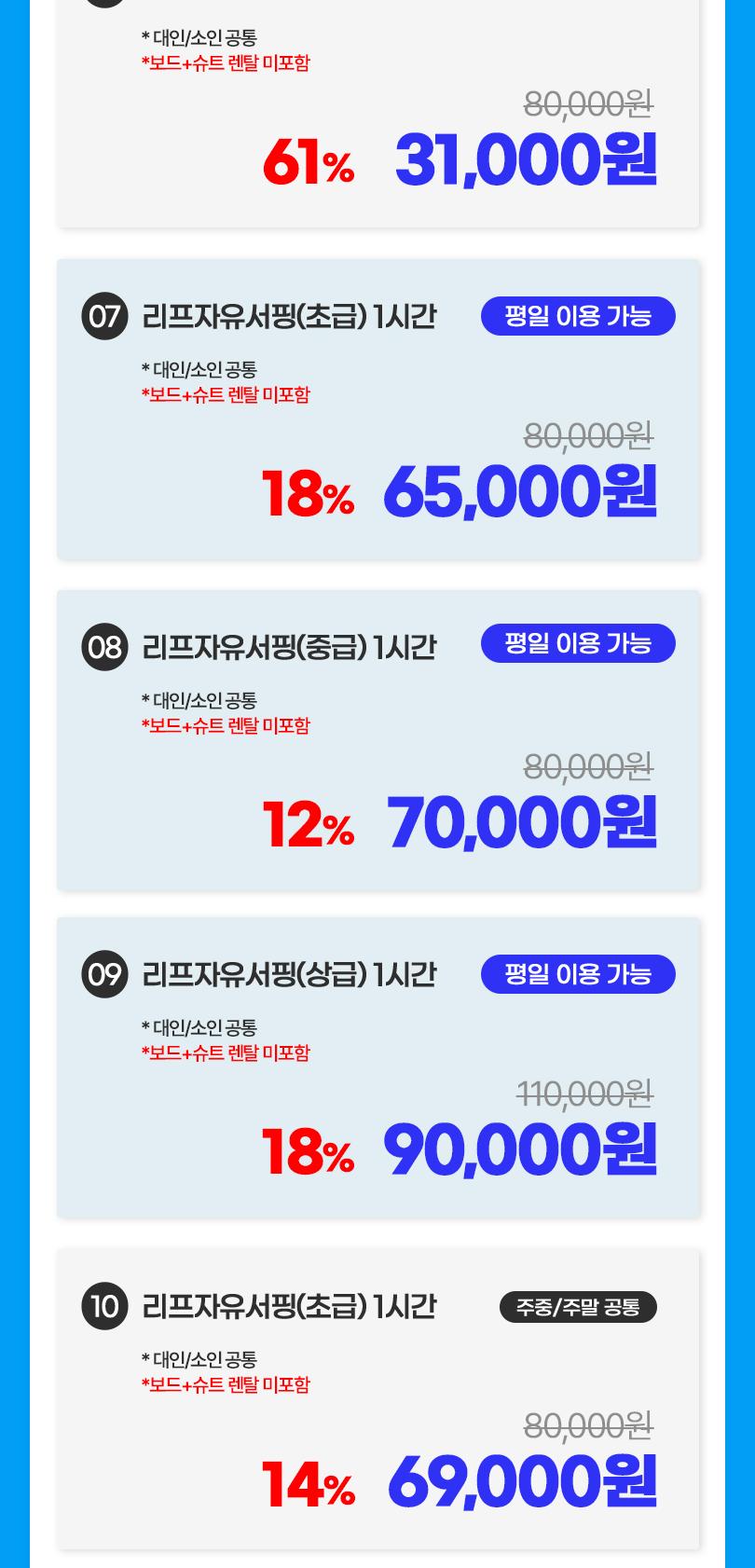 * 대인/소인 공통
*보드+슈트 렌탈 미포함

80,000원
61% 31,000원

07 리프자유서핑(초급) 1시간 평일 이용 가능

* 대인/소인 공통
*보드+슈트 렌탈 미포함

80,000원
18% 65,000원

08 리프자유서핑(중급) 1시간 평일 이용 가능

* 대인/소인 공통
*보드+슈트 렌탈 미포함

80,000원
12% 70,000원

09 리프자유서핑(상급) 1시간 평일 이용 가능

* 대인/소인 공통
*보드+슈트 렌탈 미포함

110,000원
18% 90,000원

10 리프자유서핑(초급) 1시간 주중/주말 공통

* 대인/소인 공통
*보드+슈트 렌탈 미포함

80,000원
14% 69,000원