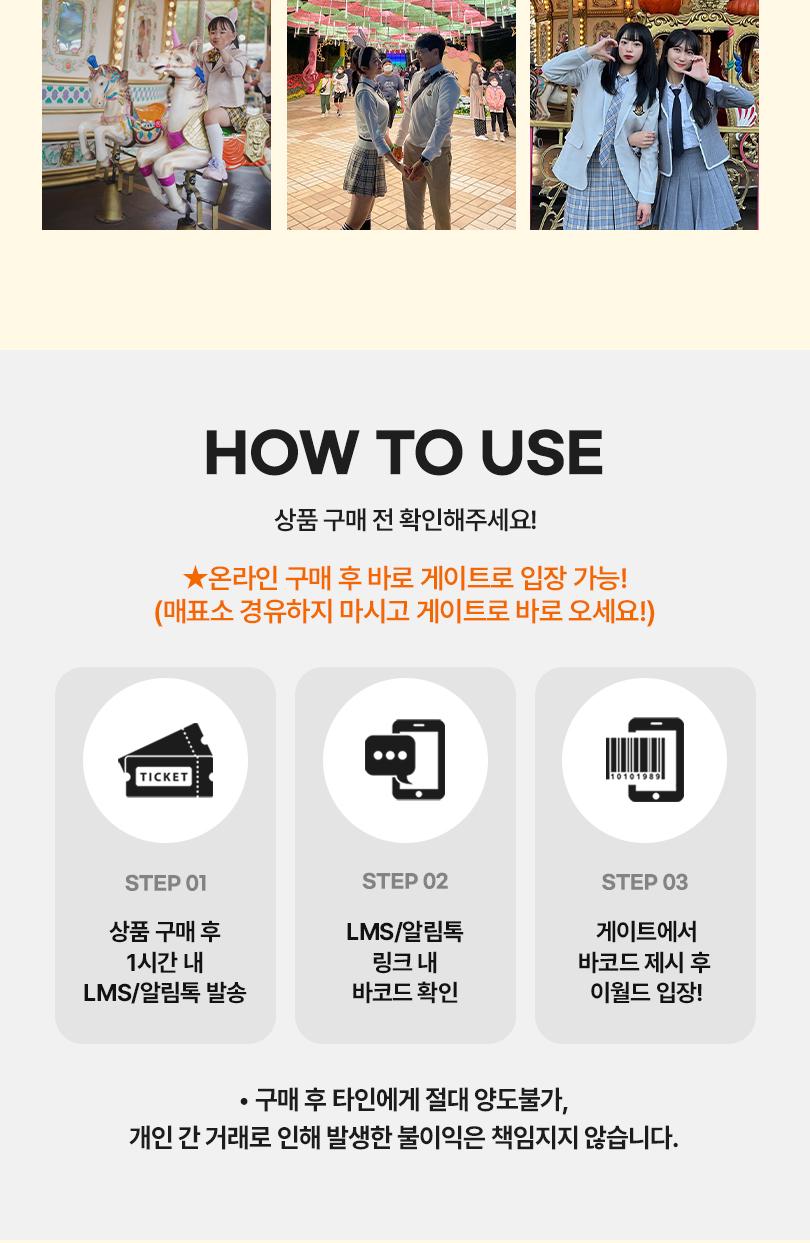 HOW TO USE

상품 구매 전 확인해주세요!

★온라인 구매 후 바로 게이트로 입장 가능!
(매표소 경유하지 마시고 게이트로 바로 오세요!)

TICKET

STEP 01

상품 구매 후
1시간 내
LMS/알림톡 발송

STEP 02

LMS/알림톡
링크 내
바코드 확인

10101989

STEP 03

게이트에서
바코드 제시 후
이월드 입장!

• 구매 후 타인에게 절대 양도불가,
개인 간 거래로 인해 발생한 불이익은 책임지지 않습니다.