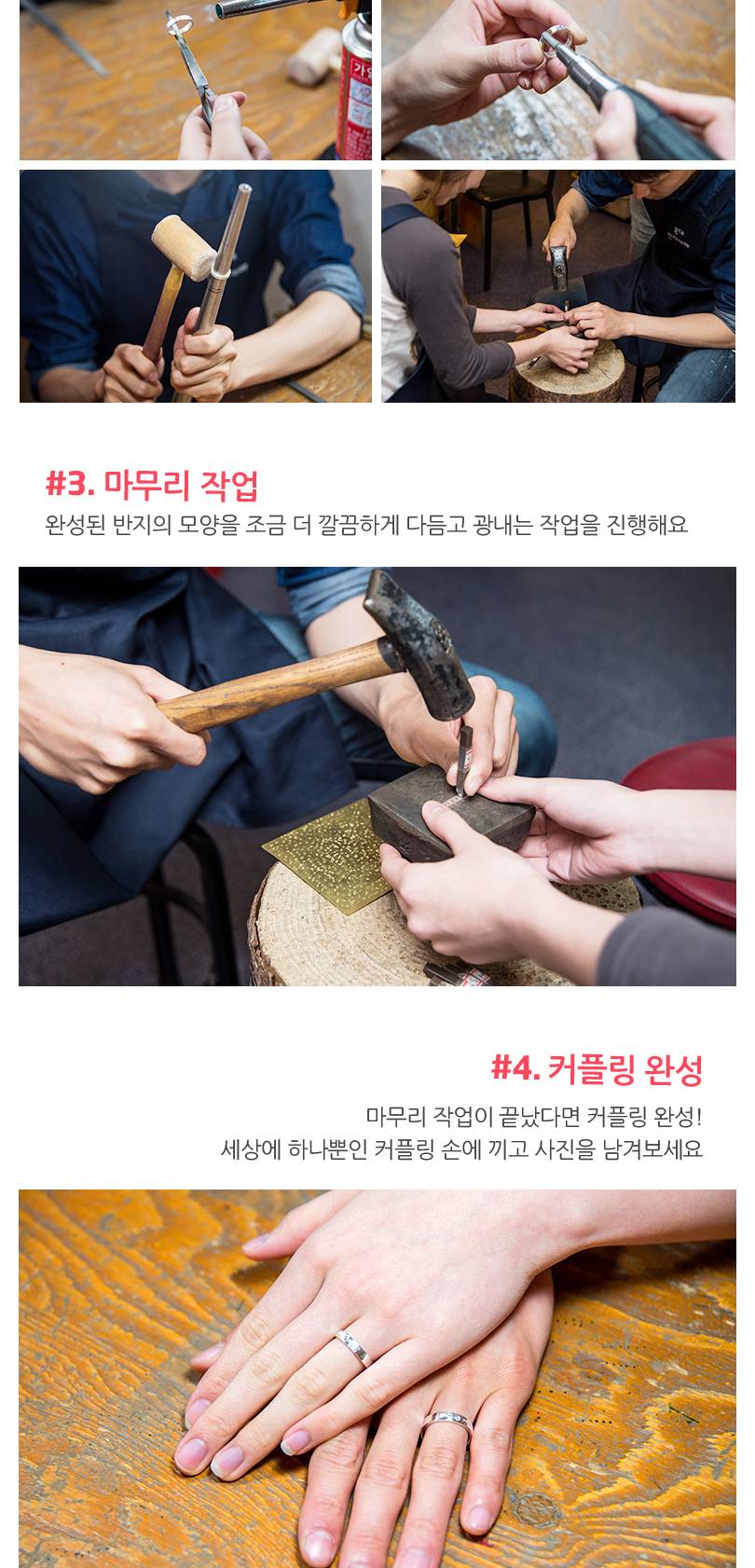 #3. 마무리 작업
완성된 반지의 모양을 조금 더 깔끔하게 다듬고 광내는 작업을 진행해요

#4. 커플링 완성
마무리 작업이 끝났다면 커플링 완성!
세상에 하나뿐인 커플링 손에 끼고 사진을 남겨보세요