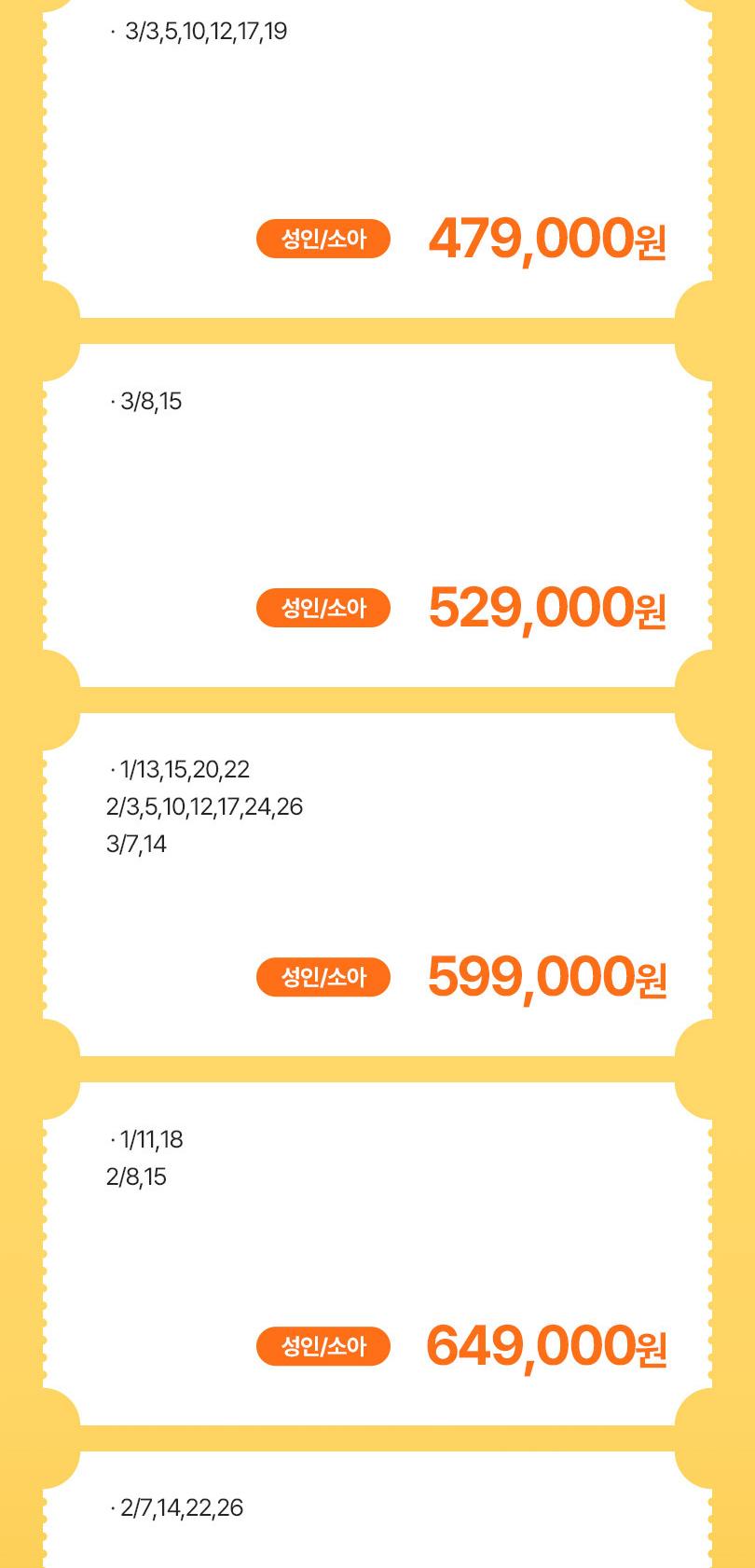 · 3/3,5,10,12,17,19

성인/소아 479,000원

· 3/8,15

성인/소아 529,000원

· 1/13,15,20,22
2/3,5,10,12,17,24,26
3/7,14

성인/소아 599,000원

· 1/11,18
2/8,15

성인/소아 649,000원

· 2/7,14,22,26