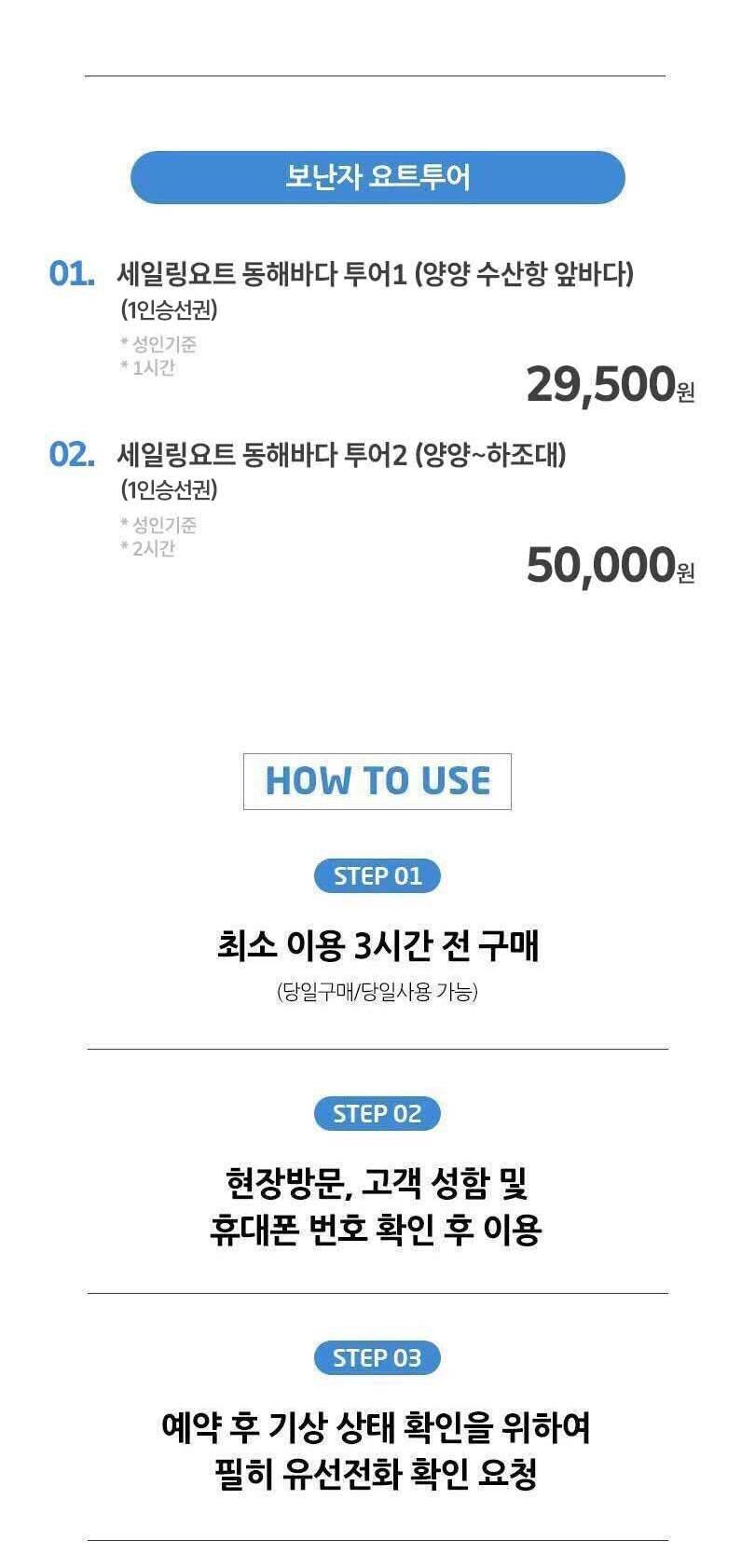 보난자 요트투어

01. 세일링요트 동해바다 투어1 (양양 수산항 앞바다)
(1인승선권)
* 성인기준
* 1시간
29,500원

02. 세일링요트 동해바다 투어2 (양양~하조대)
(1인승선권)
* 성인기준
* 2시간
50,000원

HOW TO USE

STEP 01
최소 이용 3시간 전 구매
(당일구매/당일사용 가능)

STEP 02
현장방문, 고객 성함 및
휴대폰 번호 확인 후 이용

STEP 03
예약 후 기상 상태 확인을 위하여
필히 유선전화 확인 요청