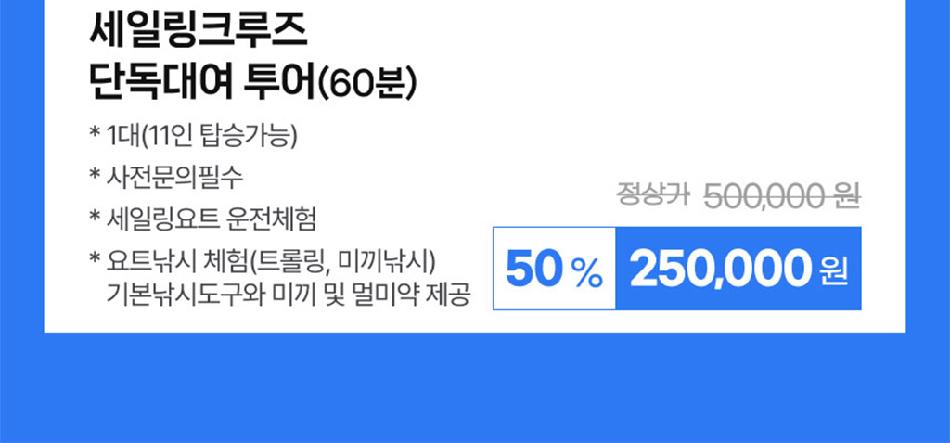 세일링크루즈
단독대여 투어(60분)

* 1대(11인 탑승가능)

* 사전문의필수

* 세일링요트 운전체험

* 요트낚시 체험(트롤링, 미끼낚시)
기본낚시도구와 미끼 및 멀미약 제공

정상가 500,000 원

50 %

250,000 원