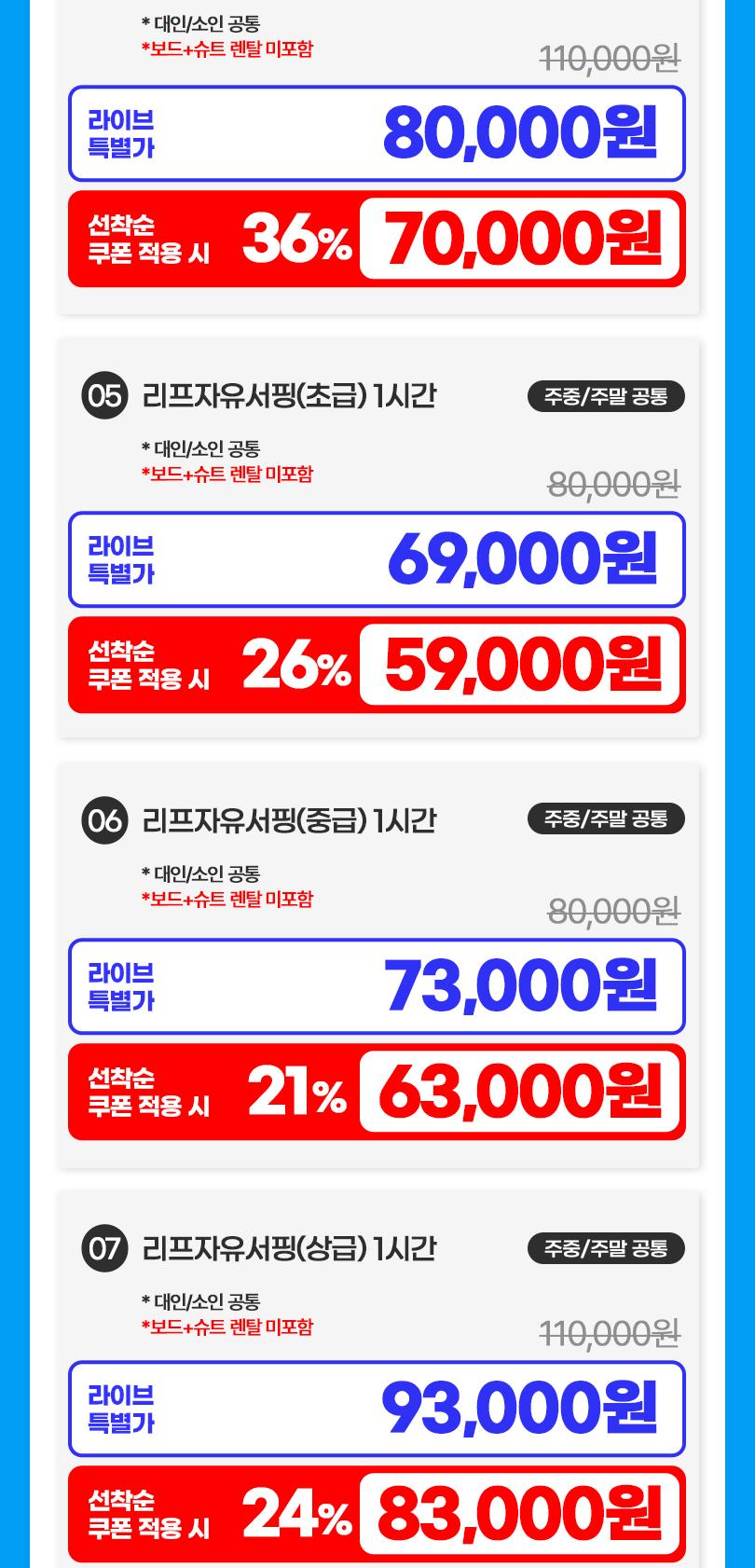 * 대인/소인 공통
*보드+슈트 렌탈 미포함
110,000원

라이브 특별가 80,000원

선착순 쿠폰 적용 시 36% 70,000원

05 리프자유서핑(초급) 1시간
주중/주말 공통
* 대인/소인 공통
*보드+슈트 렌탈 미포함
80,000원

라이브 특별가 69,000원

선착순 쿠폰 적용 시 26% 59,000원

06 리프자유서핑(중급) 1시간
주중/주말 공통
* 대인/소인 공통
*보드+슈트 렌탈 미포함
80,000원

라이브 특별가 73,000원

선착순 쿠폰 적용 시 21% 63,000원

07 리프자유서핑(상급) 1시간
주중/주말 공통
* 대인/소인 공통
*보드+슈트 렌탈 미포함
110,000원

라이브 특별가 93,000원

선착순 쿠폰 적용 시 24% 83,000원