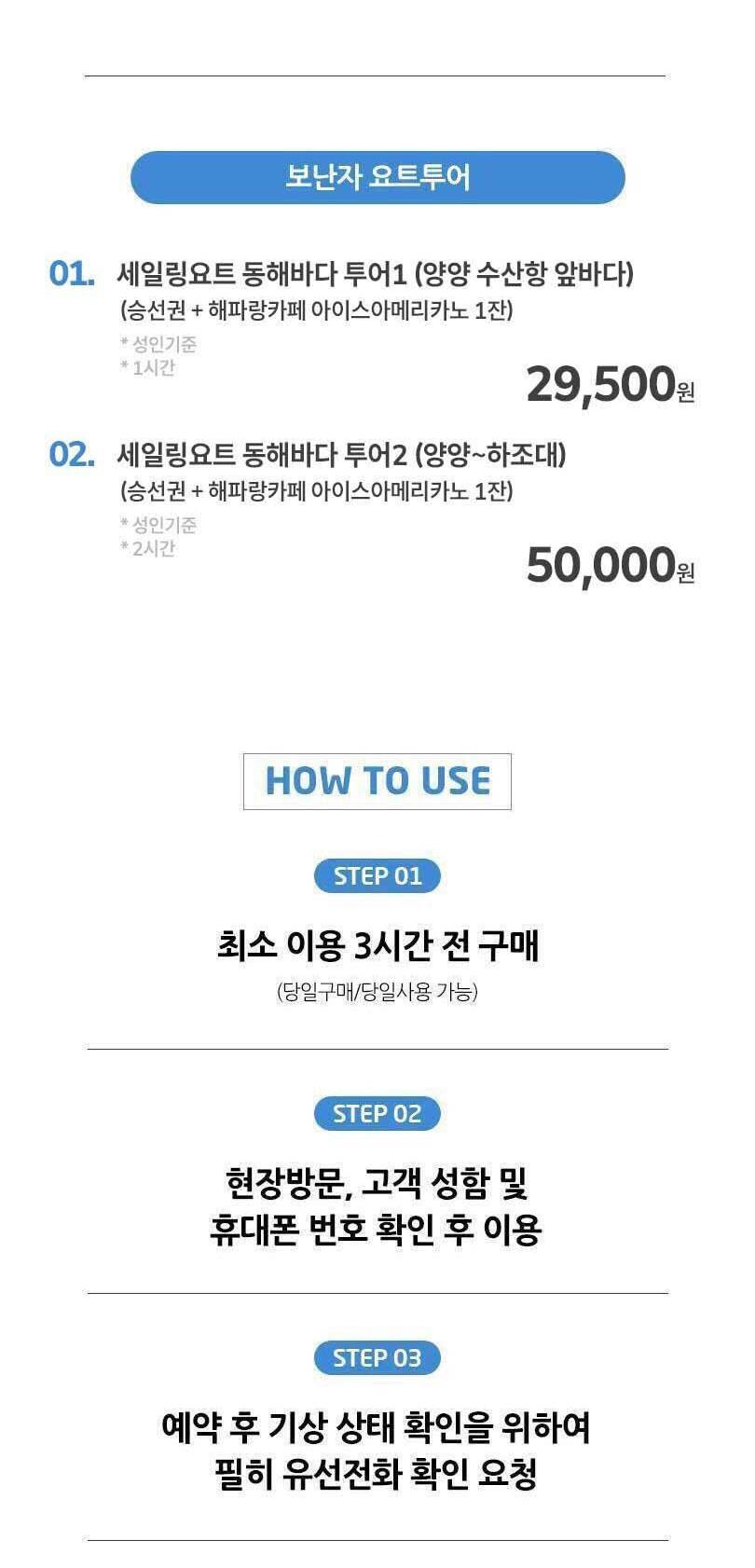 보난자 요트투어

01. 세일링요트 동해바다 투어1 (양양 수산항 앞바다)
(승선권 + 해파랑카페 아이스아메리카노 1잔)
* 성인기준
* 1시간
29,500원

02. 세일링요트 동해바다 투어2 (양양~하조대)
(승선권 + 해파랑카페 아이스아메리카노 1잔)
* 성인기준
* 2시간
50,000원

HOW TO USE

STEP 01
최소 이용 3시간 전 구매
(당일구매/당일사용 가능)

STEP 02
현장방문, 고객 성함 및
휴대폰 번호 확인 후 이용

STEP 03
예약 후 기상 상태 확인을 위하여
필히 유선전화 확인 요청