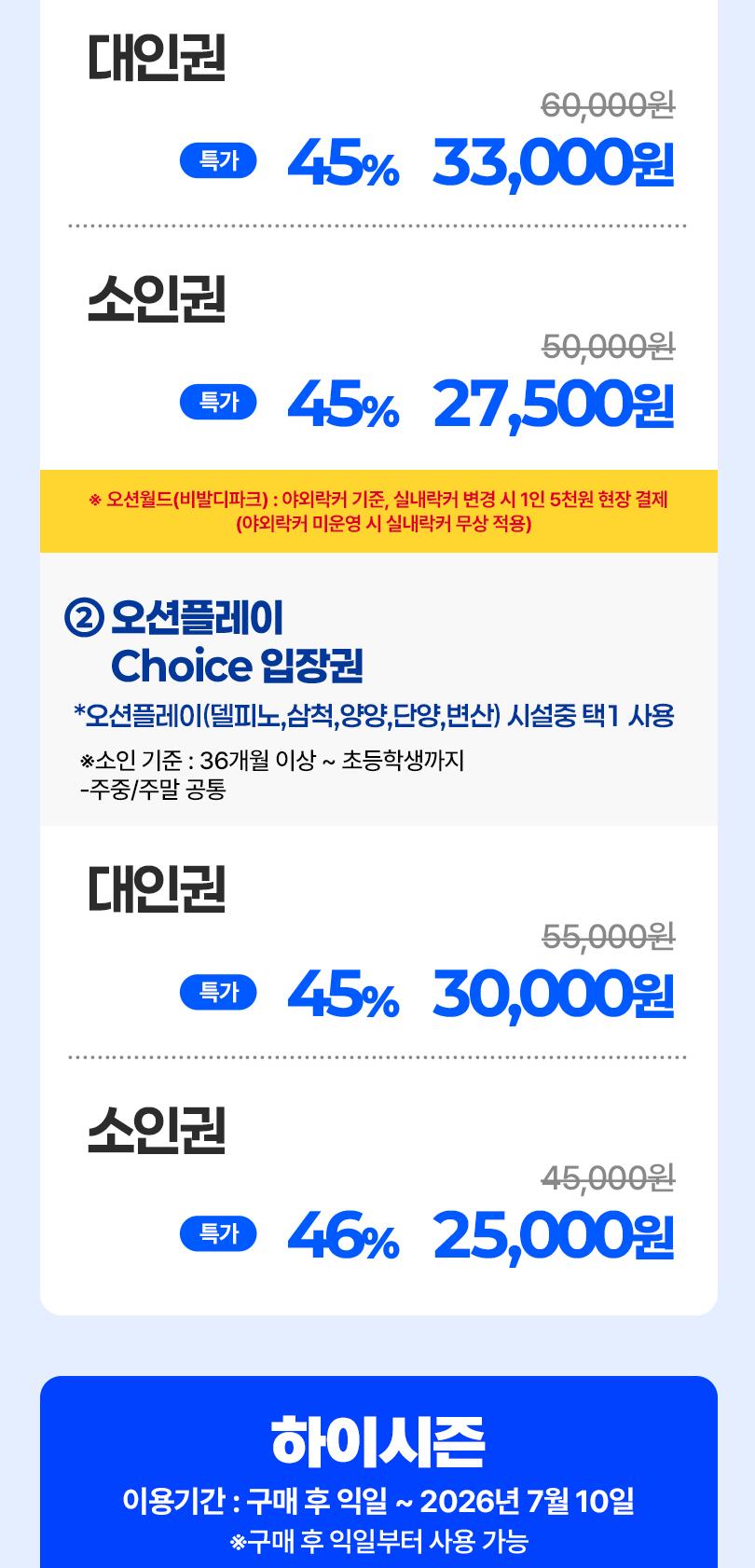 대인권

60,000원

특가 45% 33,000원

소인권

50,000원

특가 45% 27,500원

※ 오션월드(비발디파크) : 야외락커 기준, 실내락커 변경 시 1인 5천원 현장 결제
(야외락커 미운영 시 실내락커 무상 적용)

② 오션플레이
Choice 입장권

*오션플레이(델피노,삼척,양양,단양,변산) 시설중 택1 사용

※소인 기준 : 36개월 이상 ~ 초등학생까지
-주중/주말 공통

대인권

55,000원

특가 45% 30,000원

소인권

45,000원

특가 46% 25,000원

하이시즌

이용기간 : 구매 후 익일 ~ 2026년 7월 10일
※구매 후 익일부터 사용 가능