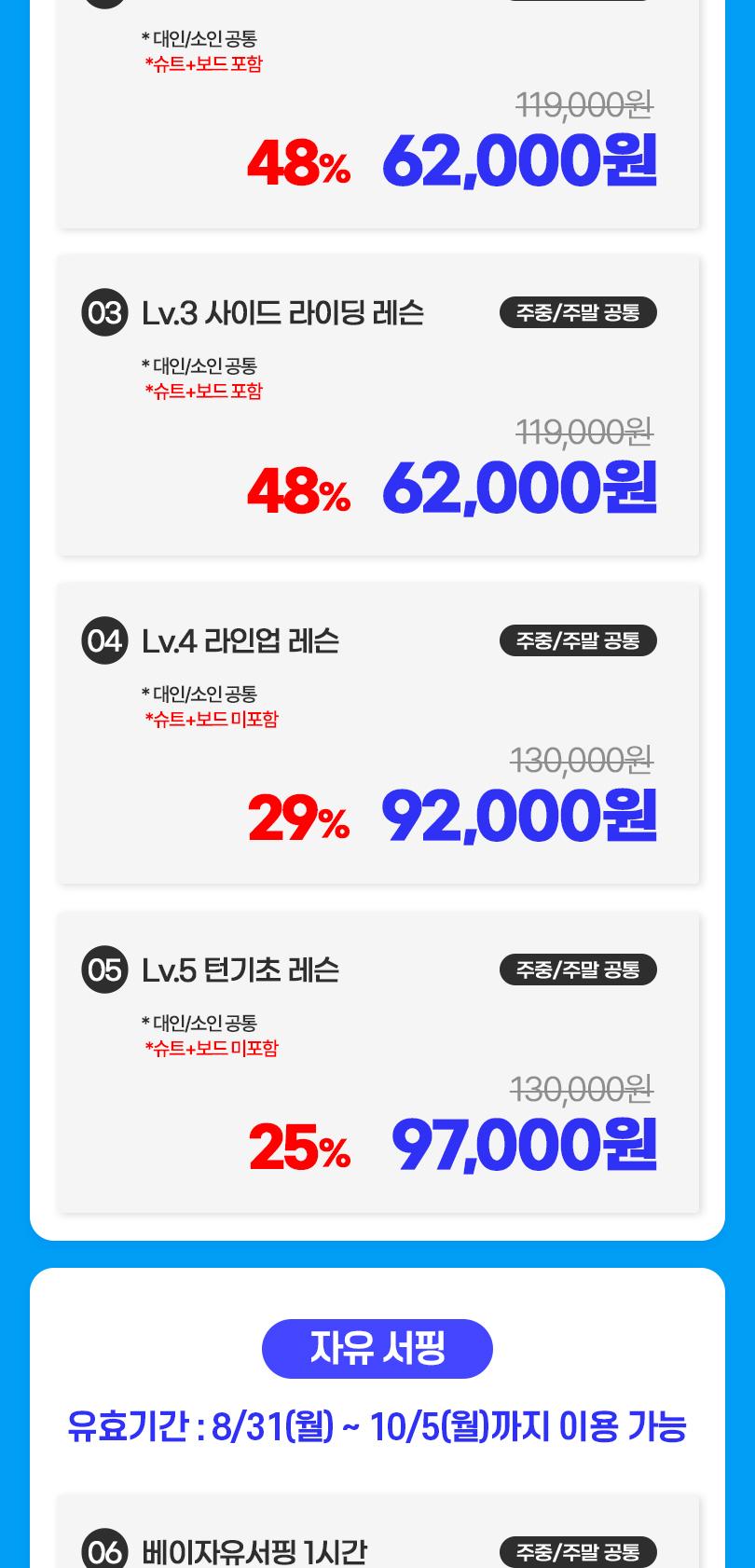 * 대인/소인 공통
*슈트+보드 포함

119,000원
48% 62,000원

03 Lv.3 사이드 라이딩 레슨 주중/주말 공통

* 대인/소인 공통
*슈트+보드 포함

119,000원
48% 62,000원

04 Lv.4 라인업 레슨 주중/주말 공통

* 대인/소인 공통
*슈트+보드 미포함

130,000원
29% 92,000원

05 Lv.5 턴기초 레슨 주중/주말 공통

* 대인/소인 공통
*슈트+보드 미포함

130,000원
25% 97,000원

자유 서핑

유효기간 : 8/31(월) ~ 10/5(월)까지 이용 가능

06 베이자유서핑 1시간 주중/주말 공통