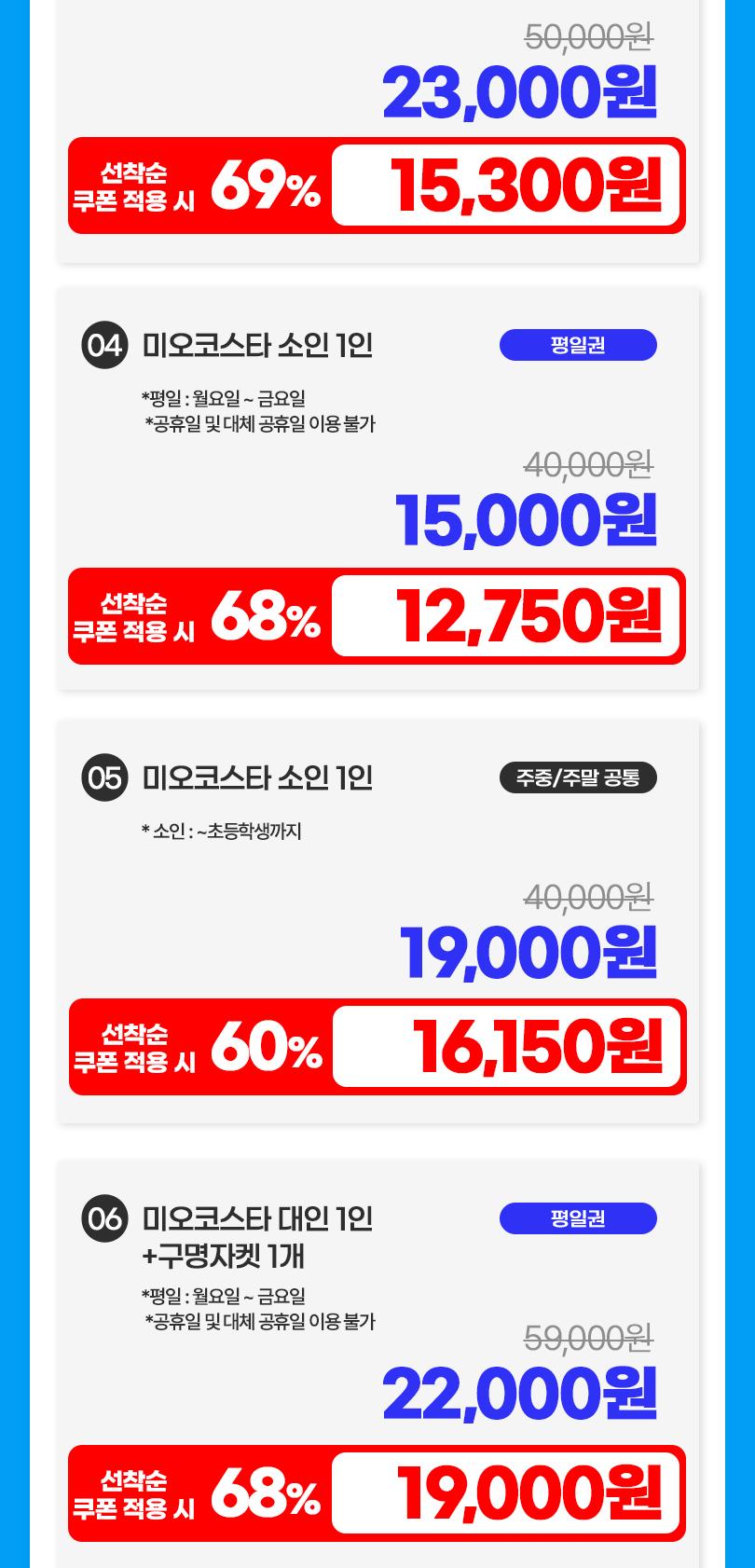 50,000원
23,000원
선착순 쿠폰 적용 시 69% 15,300원

04 미오코스타 소인 1인
평일권
*평일 : 월요일 ~ 금요일
*공휴일 및 대체 공휴일 이용 불가
40,000원
15,000원
선착순 쿠폰 적용 시 68% 12,750원

05 미오코스타 소인 1인
주중/주말 공통
* 소인 : ~초등학생까지
40,000원
19,000원
선착순 쿠폰 적용 시 60% 16,150원

06 미오코스타 대인 1인 +구명자켓 1개
평일권
*평일 : 월요일 ~ 금요일
*공휴일 및 대체 공휴일 이용 불가
59,000원
22,000원
선착순 쿠폰 적용 시 68% 19,000원