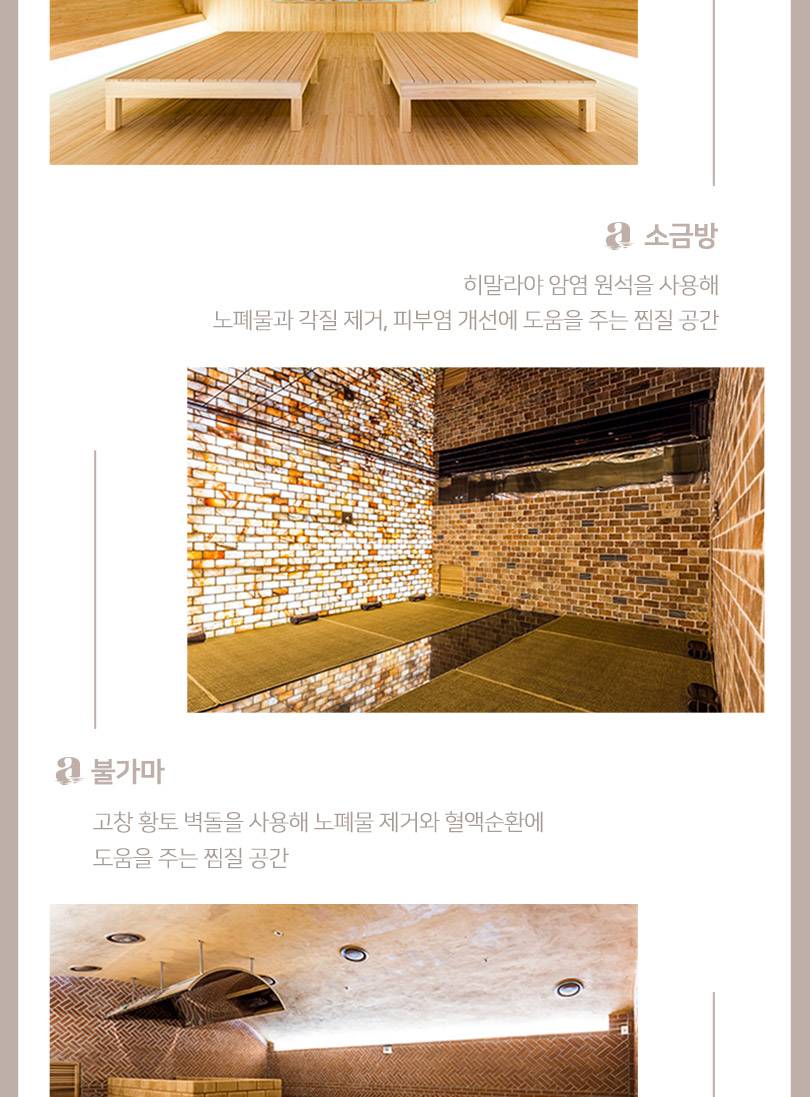 a 소금방

히말라야 암염 원석을 사용해
노폐물과 각질 제거, 피부염 개선에 도움을 주는 찜질 공간

a 불가마

고창 황토 벽돌을 사용해 노폐물 제거와 혈액순환에
도움을 주는 찜질 공간