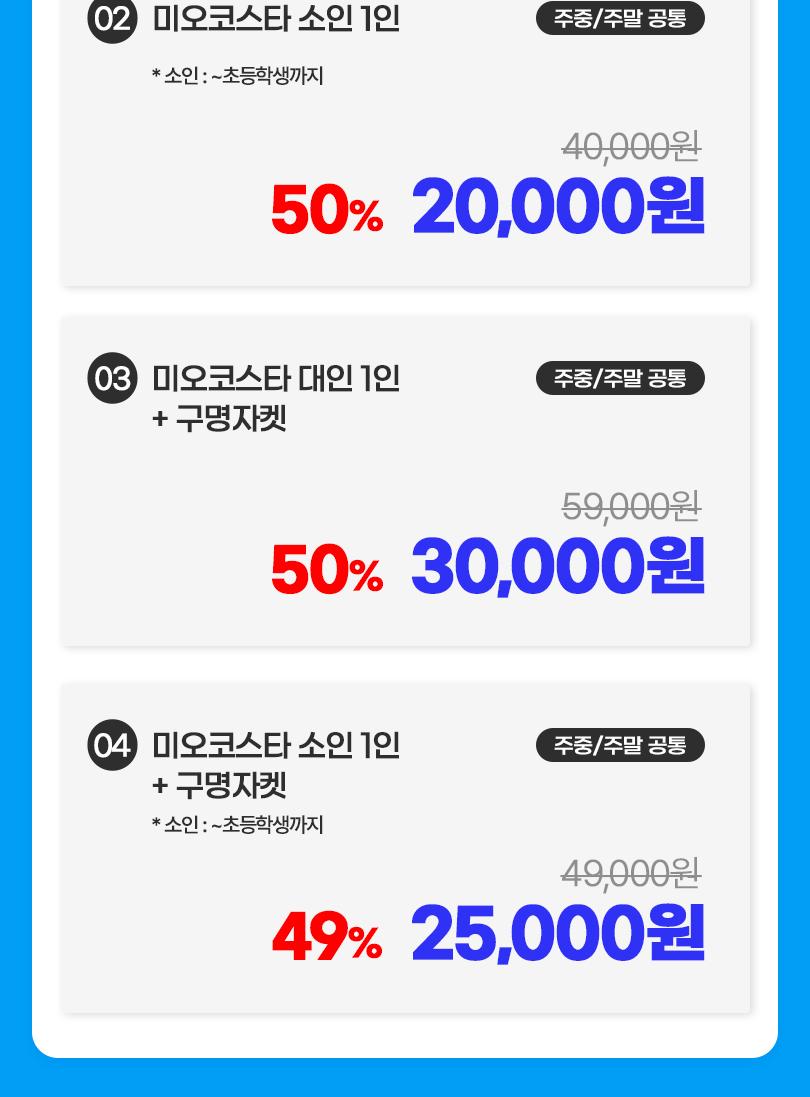 02 미오코스타 소인 1인

주중/주말 공통

* 소인 : ~초등학생까지

40,000원

50% 20,000원

03 미오코스타 대인 1인 + 구명자켓

주중/주말 공통

59,000원

50% 30,000원

04 미오코스타 소인 1인 + 구명자켓

주중/주말 공통

* 소인 : ~초등학생까지

49,000원

49% 25,000원