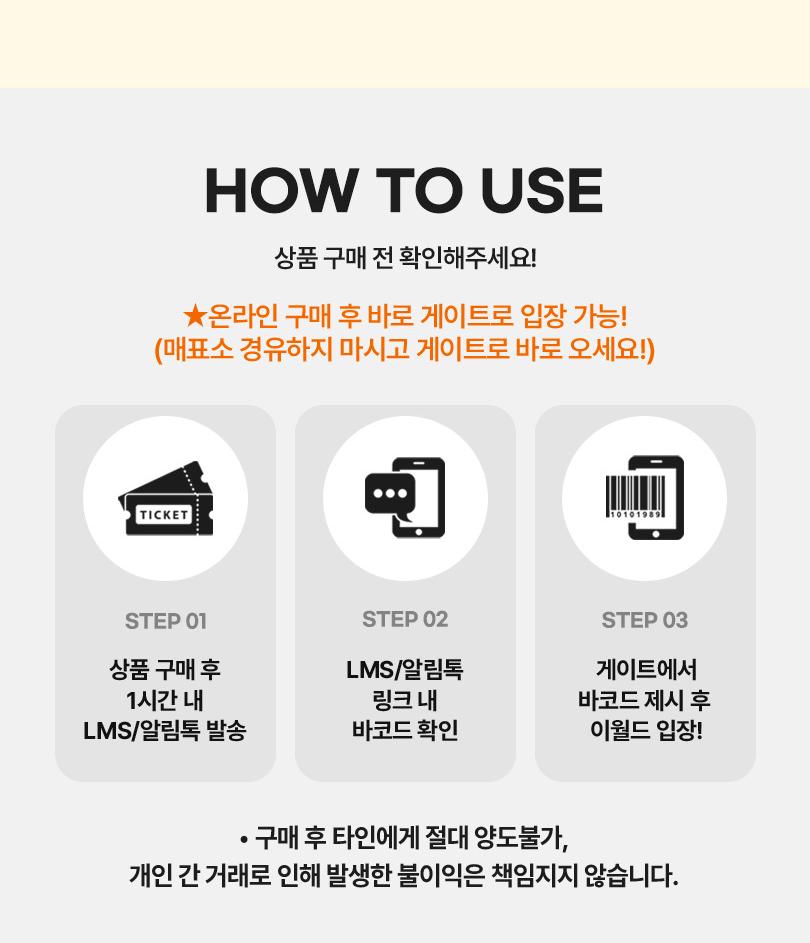 HOW TO USE

상품 구매 전 확인해주세요!

★온라인 구매 후 바로 게이트로 입장 가능!
(매표소 경유하지 마시고 게이트로 바로 오세요!)

TICKET

STEP 01

상품 구매 후
1시간 내
LMS/알림톡 발송

STEP 02

LMS/알림톡
링크 내
바코드 확인

10101989

STEP 03

게이트에서
바코드 제시 후
이월드 입장!

• 구매 후 타인에게 절대 양도불가,
개인 간 거래로 인해 발생한 불이익은 책임지지 않습니다.